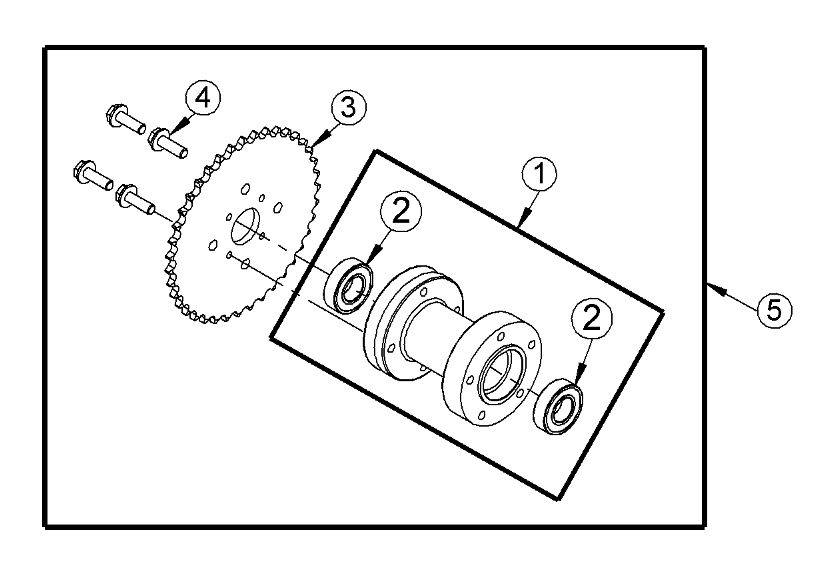 4
3
1
2
2
5