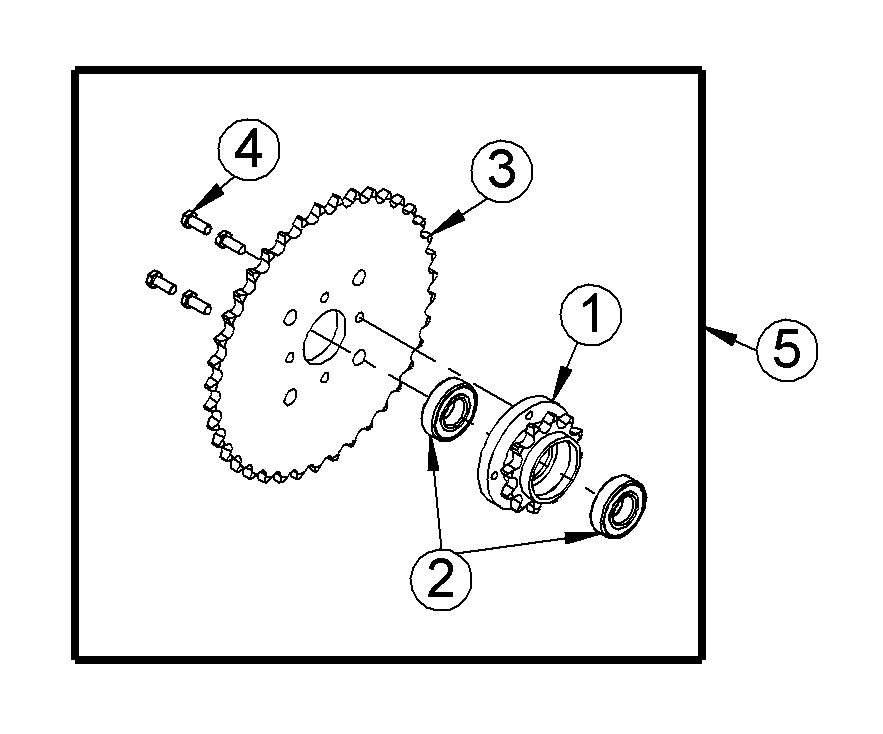 4
3
1
5
2