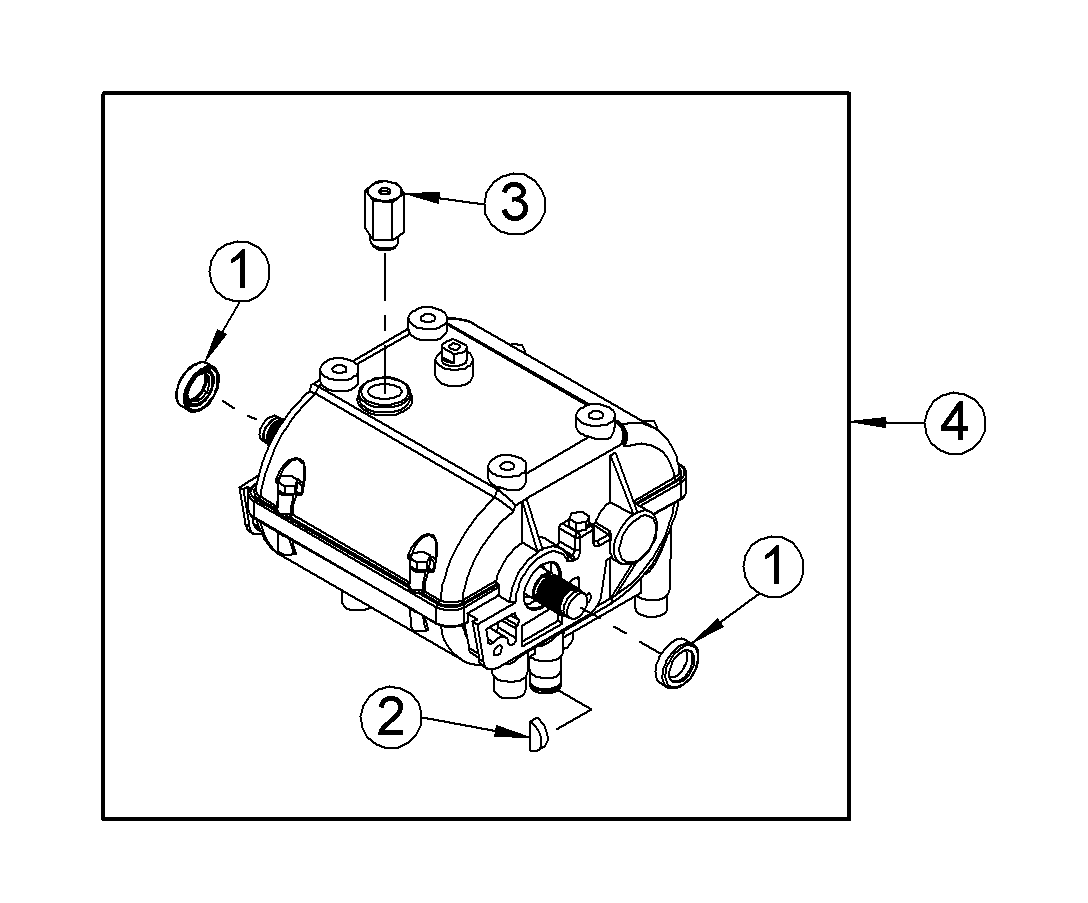 3
1
4
1
2