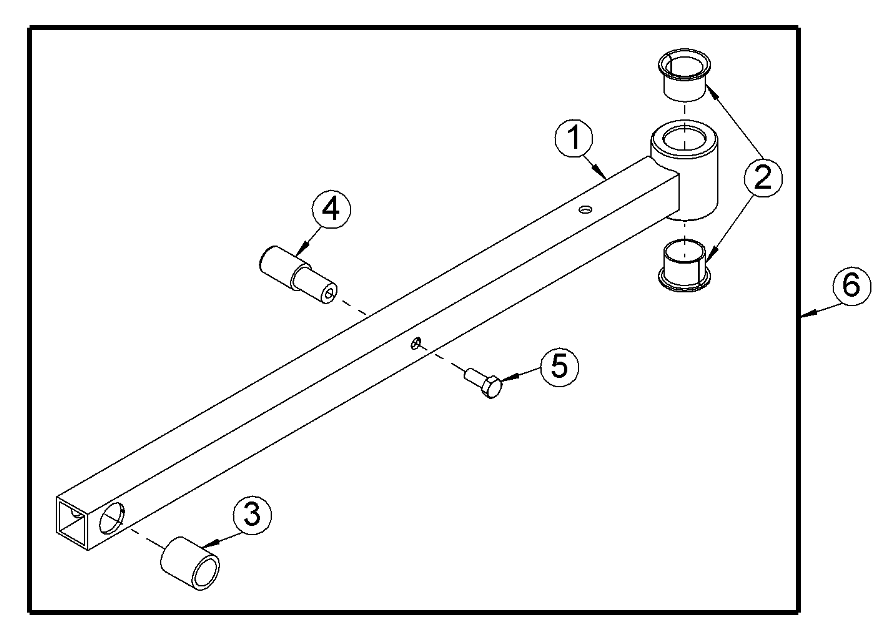 1
2
4
6
5
3