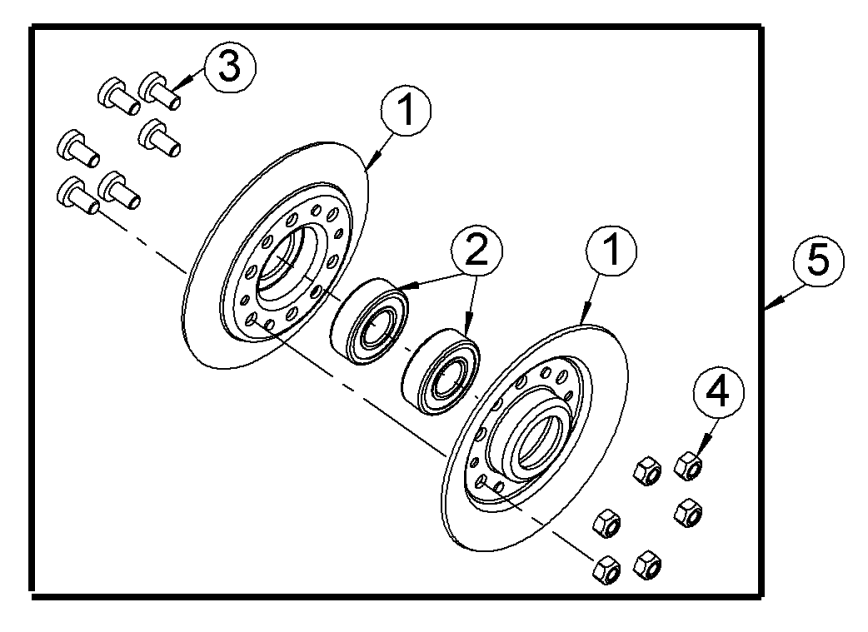 3
1
2
1
5
4