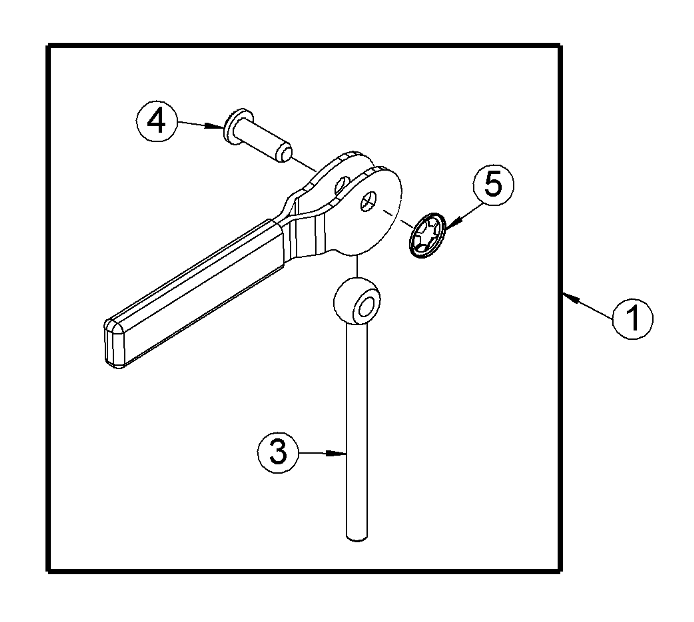 4
5
1
3