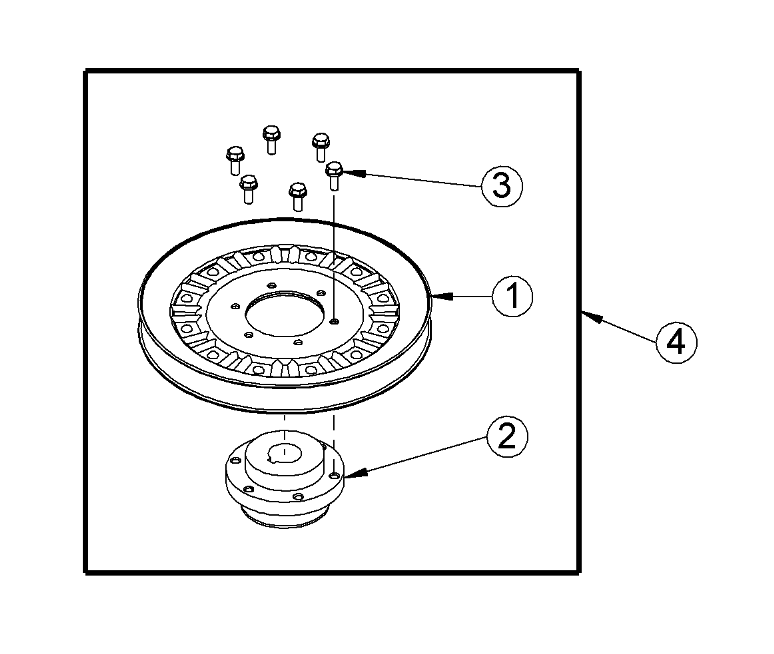 3
1
4
2