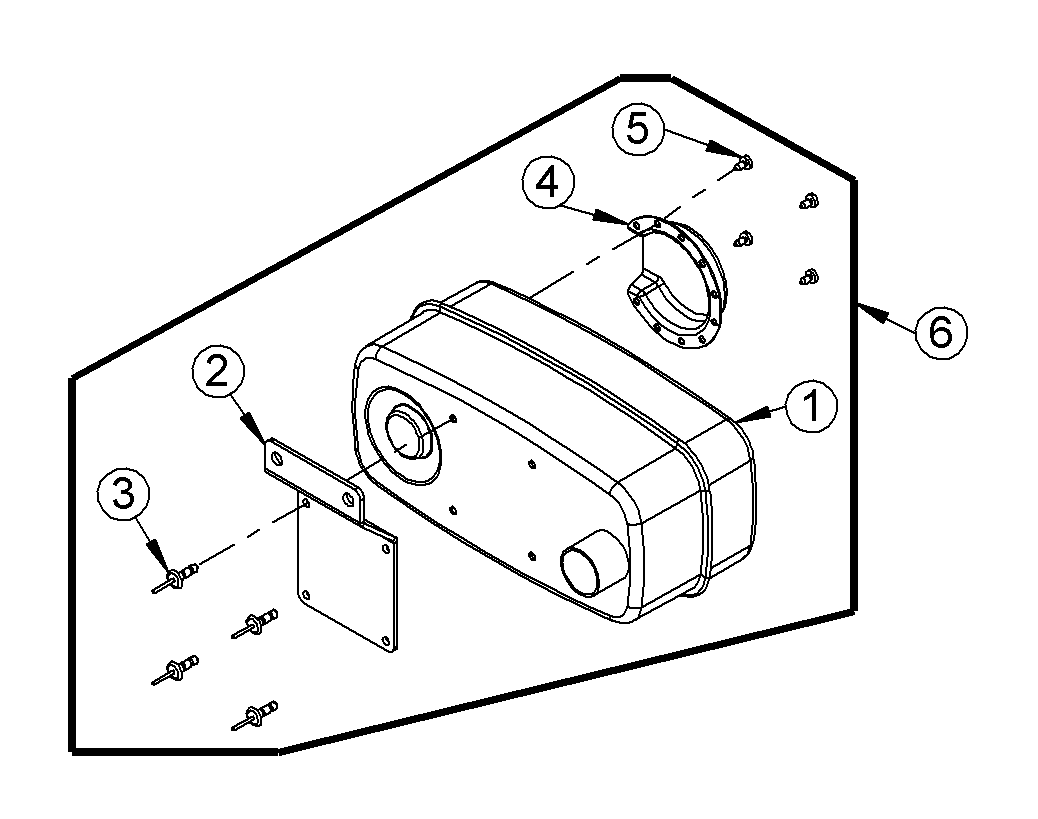 5
4
6
2
1
3