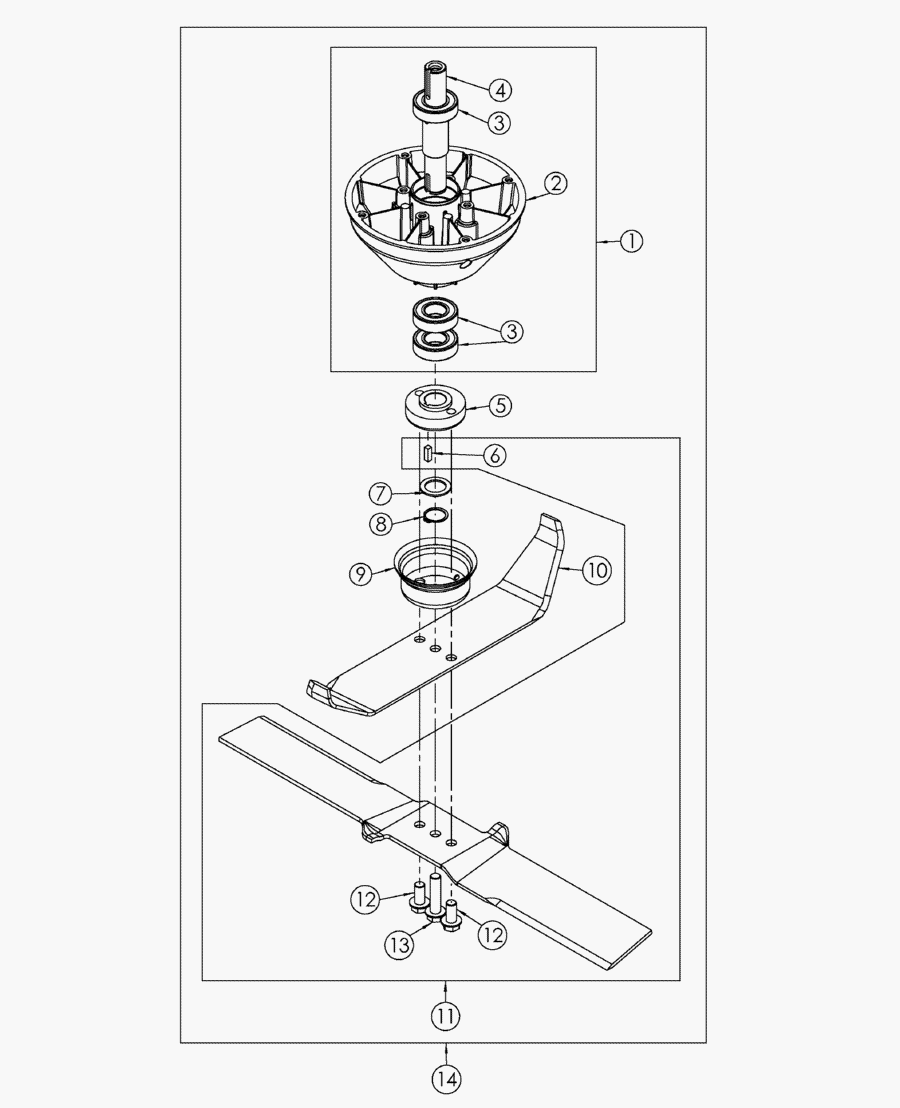 4
3
2
1
3
5
6
7
8
9
10
12
13
12
11
14