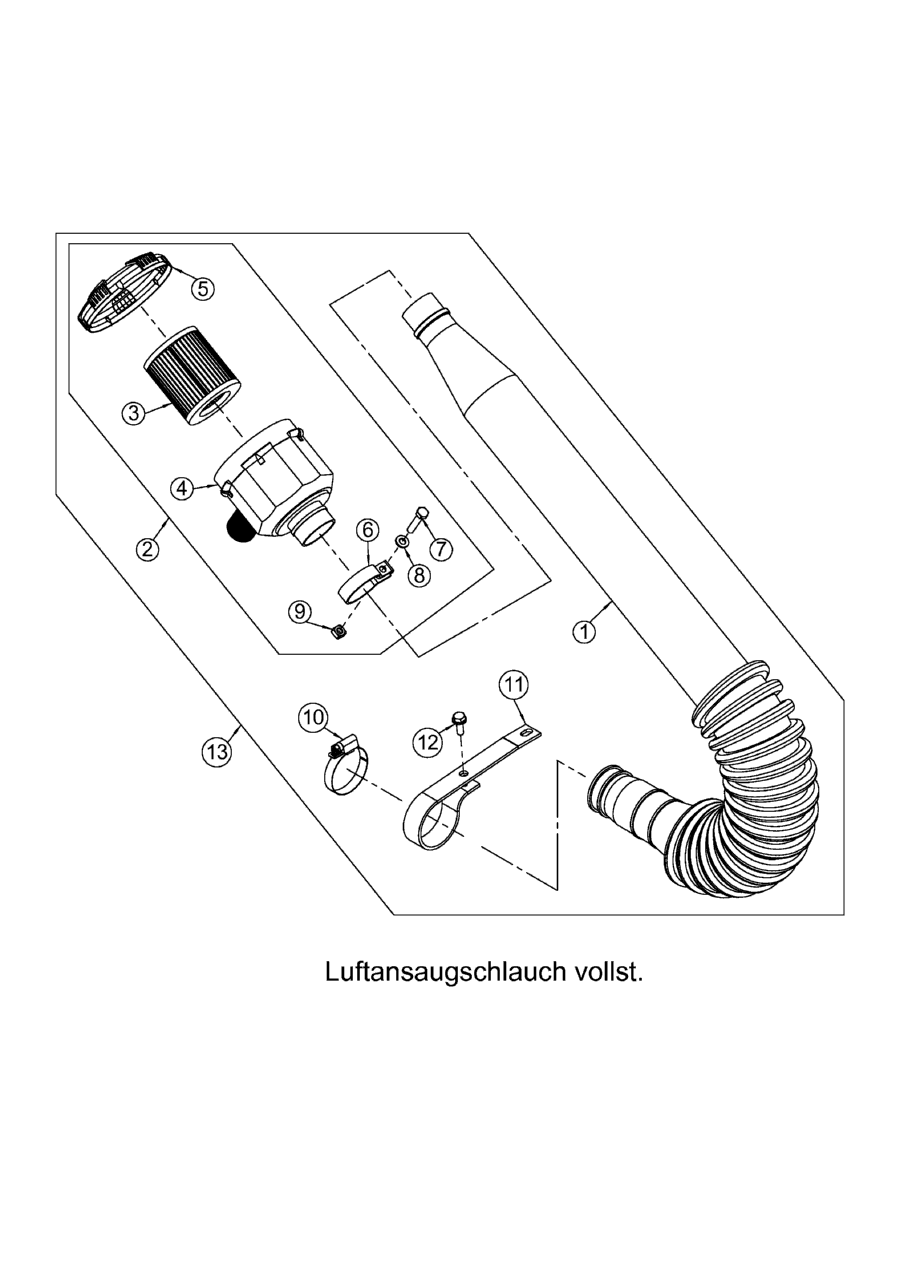 5
3
4
2
6
7
8
9
1
11
10
12
13

Luftansaugschlauch vollst.