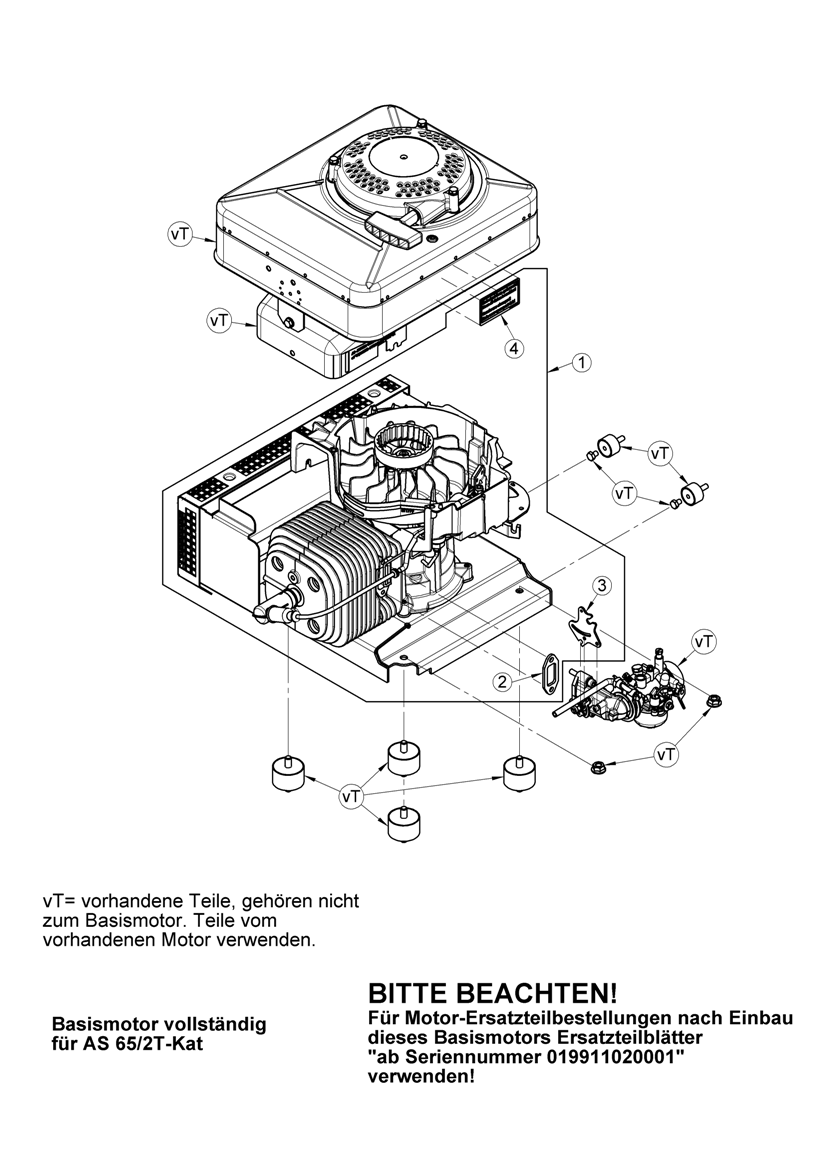 vT

vT

4

1

vT

vT

3

vT

2

vT

vT

vT= vorhandene Teile, gehören nicht zum Basismotor. Teile vom vorhandenen Motor verwenden.

Basismotor vollständig für AS 65/2T-Kat

BITTE BEACHTEN!
Für Motor-Ersatzteilbestellungen nach Einbau dieses Basismotors Ersatzteilblätter "ab Seriennummer 019911020001" verwenden!