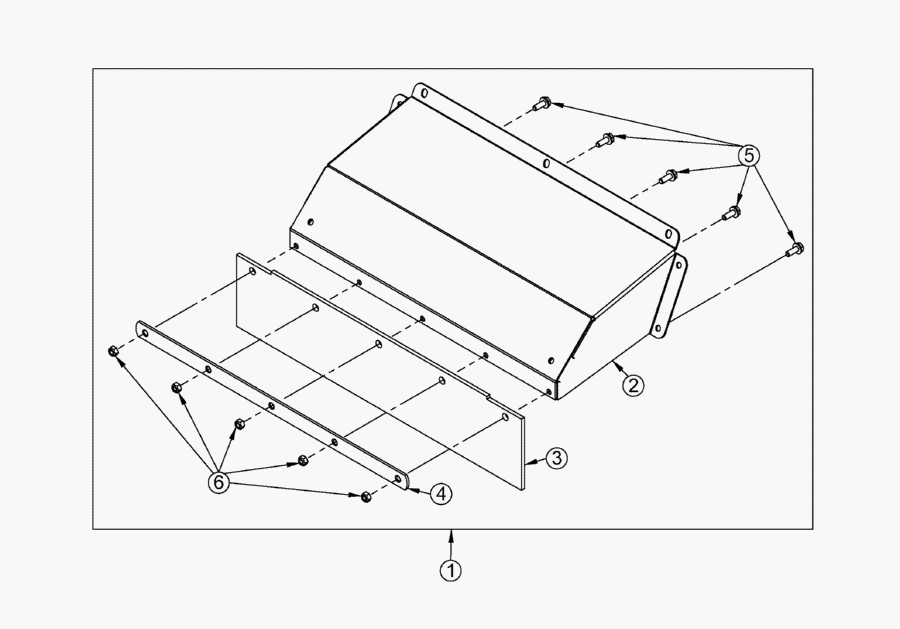 5
2
3
6
4
1