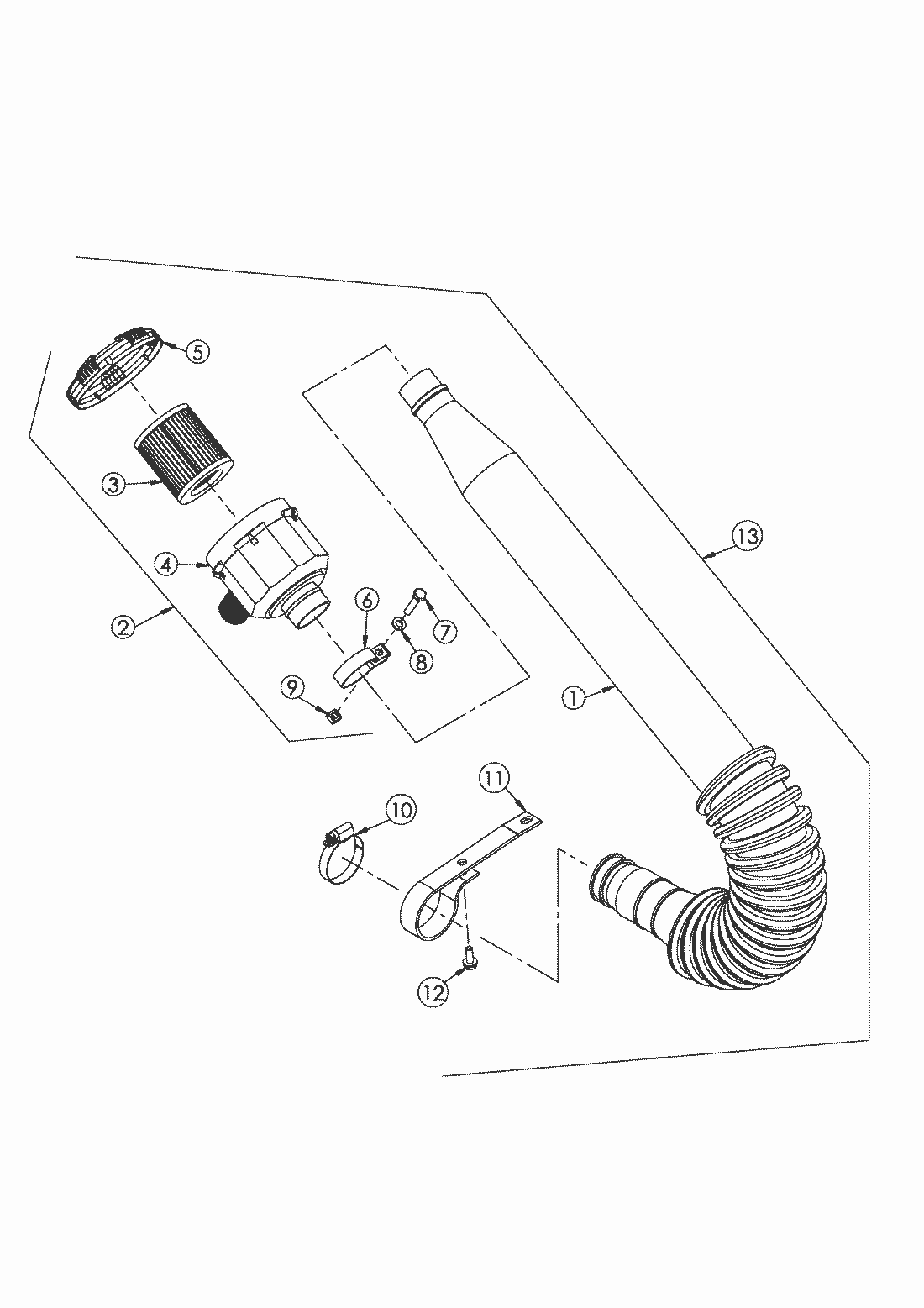 5
3
4
2
6
7
8
9
13
1
11
10
12