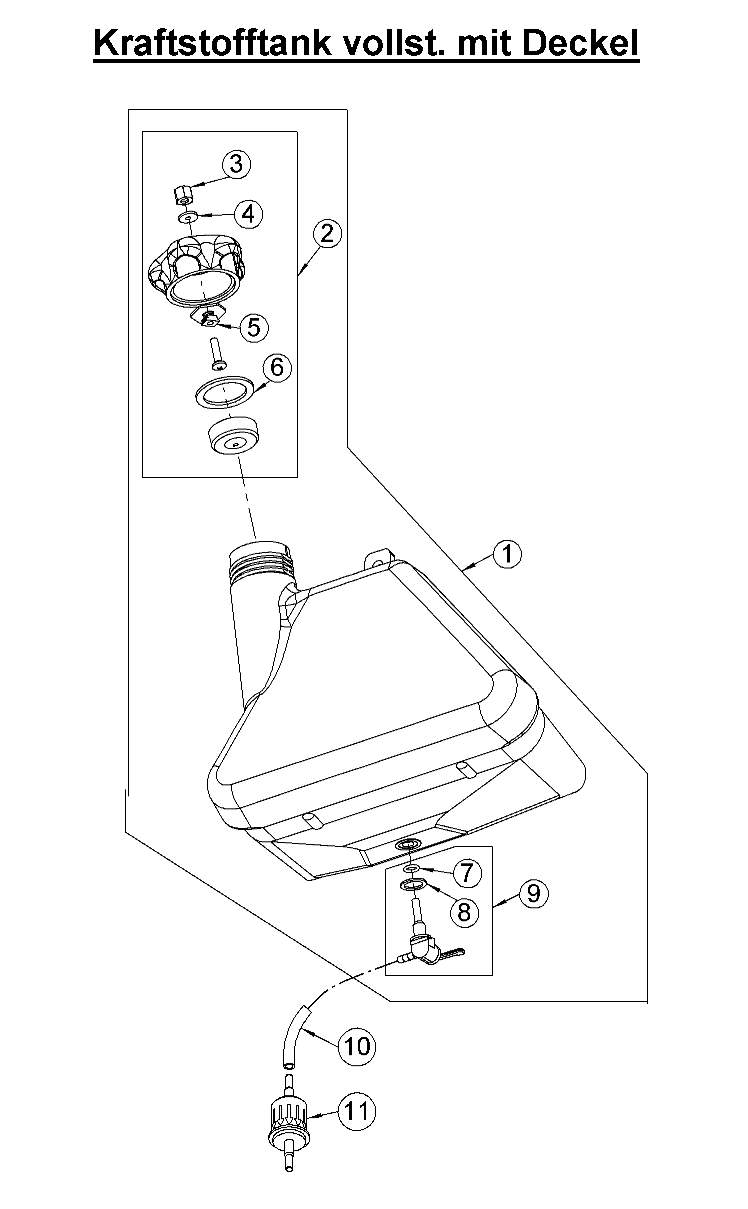 Kraftstofftank vollst. mit Deckel

3
4
2
5
6
1
7
8
9
10
11