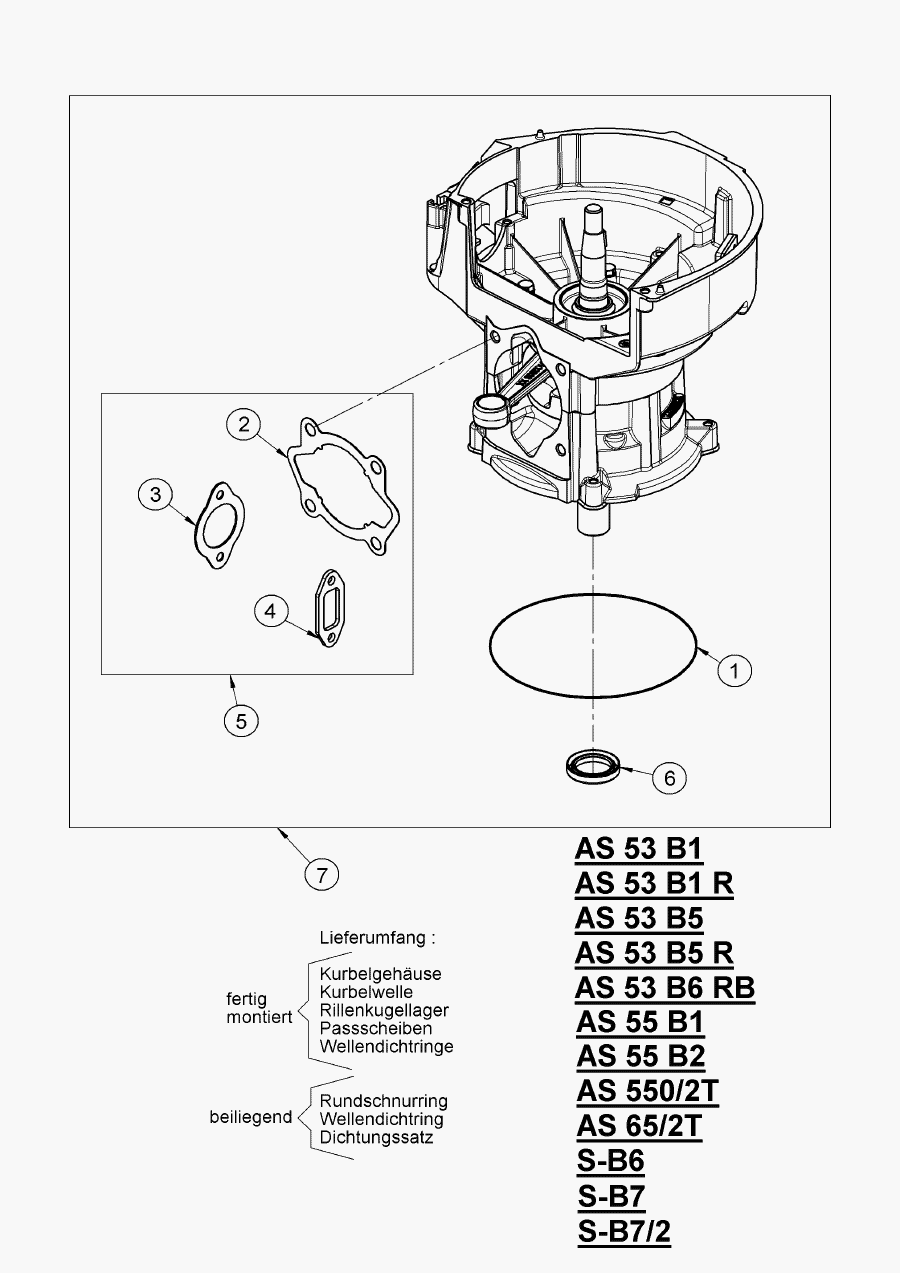 2
3
4
5
1
6
7

Lieferumfang :

fertig montiert
Kurbelgehäuse
Kurbelwelle
Rillenkugellager
Passscheiben
Wellendichtringe

beiliegend
Rundschnurring
Wellendichtring
Dichtungssatz

AS 53 B1
AS 53 B1 R
AS 53 B5
AS 53 B5 R
AS 53 B6 RB
AS 55 B1
AS 55 B2
AS 550/2T
AS 65/2T
S-B6
S-B7
S-B7/2