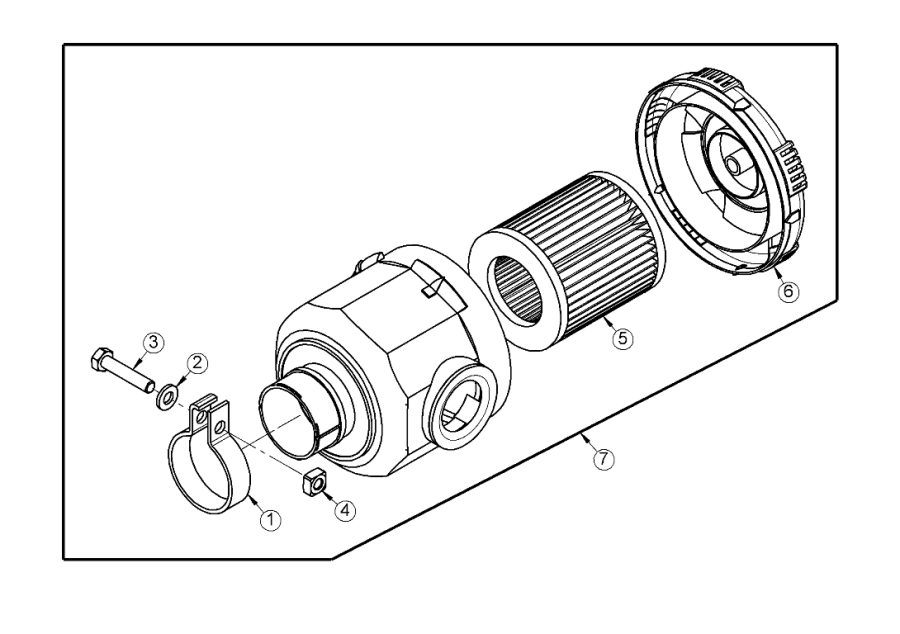 3
2
1
4
5
6
7