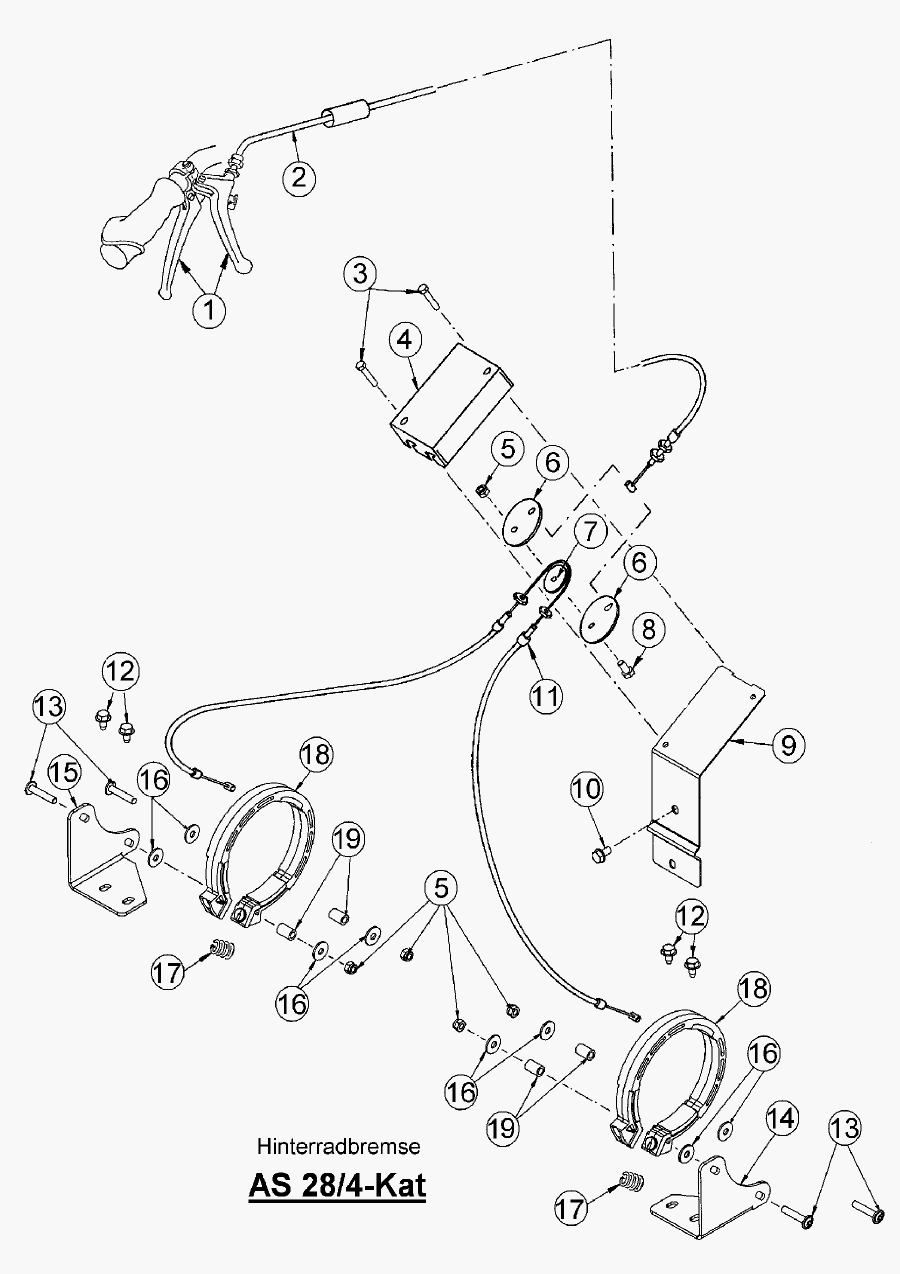 2
1
3
4
5
6
7
6
8
11
9
12
13
15
16
18
19
10
5
12
17
16
16
19
18
16
14
13
17

Hinterradbremse
AS 28/4-Kat