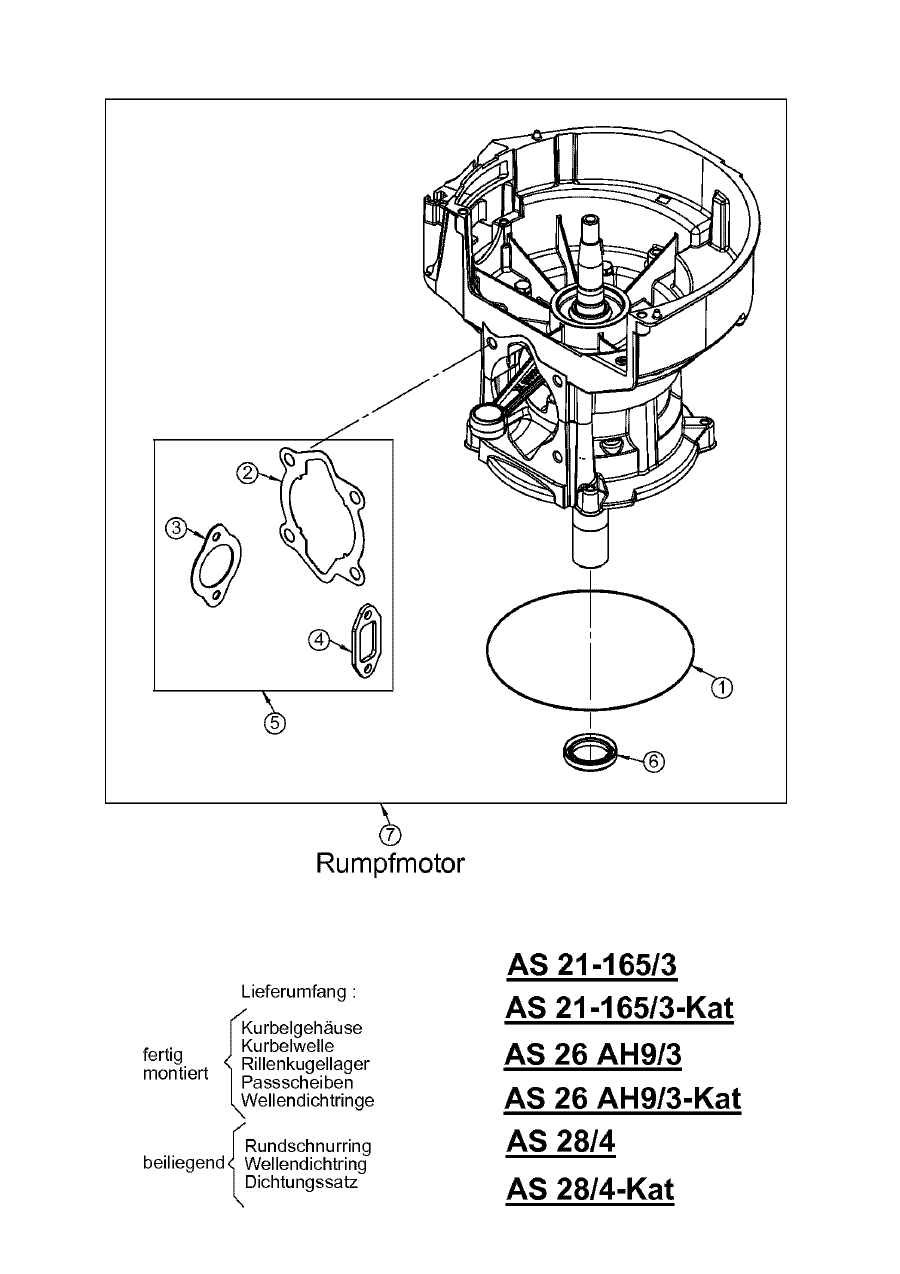 2

3

4

5

1

6

7

Rumpfmotor

Lieferumfang :

fertig montiert

Kurbelgehäuse
Kurbelwelle
Rillenkugellager
Passscheiben
Wellendichtringe

beiliegend

Rundschnurring
Wellendichtring
Dichtungssatz

AS 21-165/3

AS 21-165/3-Kat

AS 26 AH9/3

AS 26 AH9/3-Kat

AS 28/4

AS 28/4-Kat