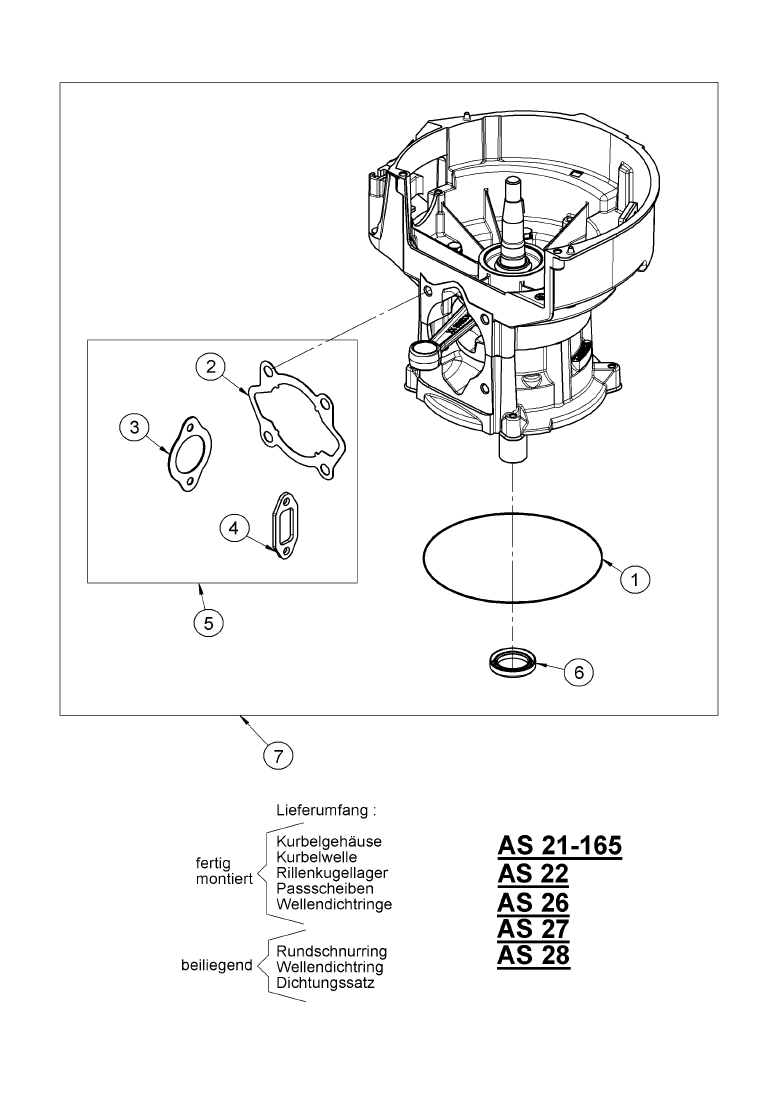 2

3

4

5

1

6

7

Lieferumfang :

fertig montiert

Kurbelgehäuse
Kurbelwelle
Rillenkugellager
Passscheiben
Wellendichtringe

beiliegend

Rundschnurring
Wellendichtring
Dichtungssatz

AS 21-165
AS 22
AS 26
AS 27
AS 28