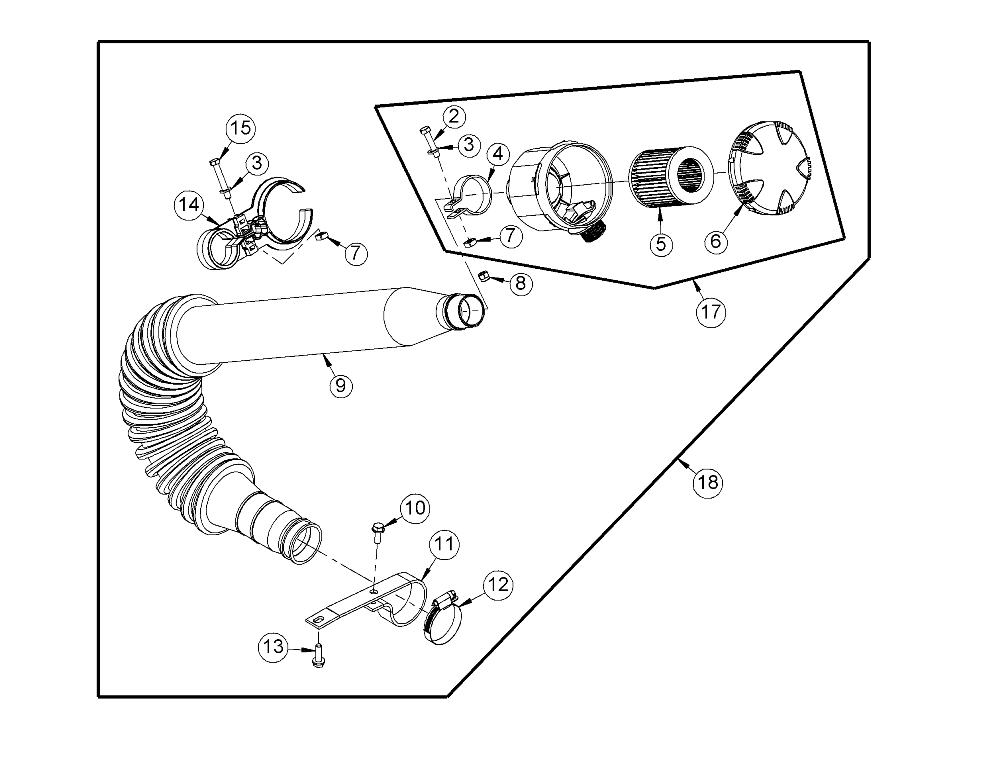 15
3
14
7
2
3
4
7
5
6
8
17
9
18
10
11
12
13