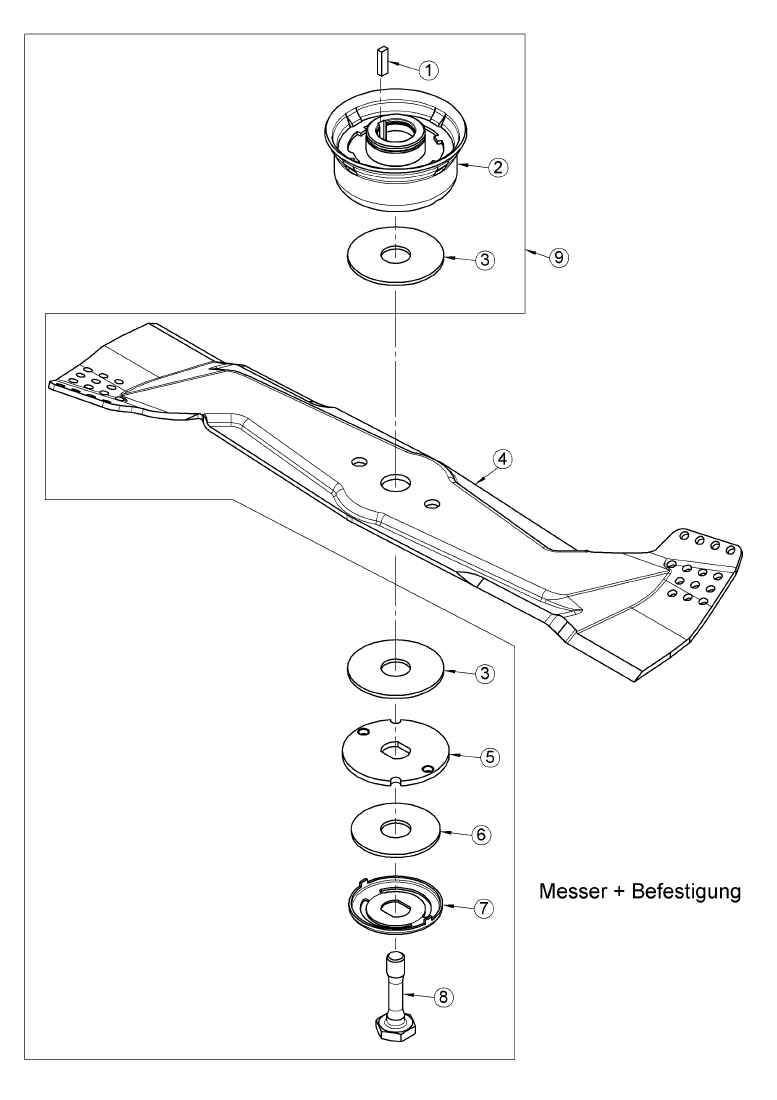 1
2
3
9
4
3
5
6
7
8
Messer + Befestigung