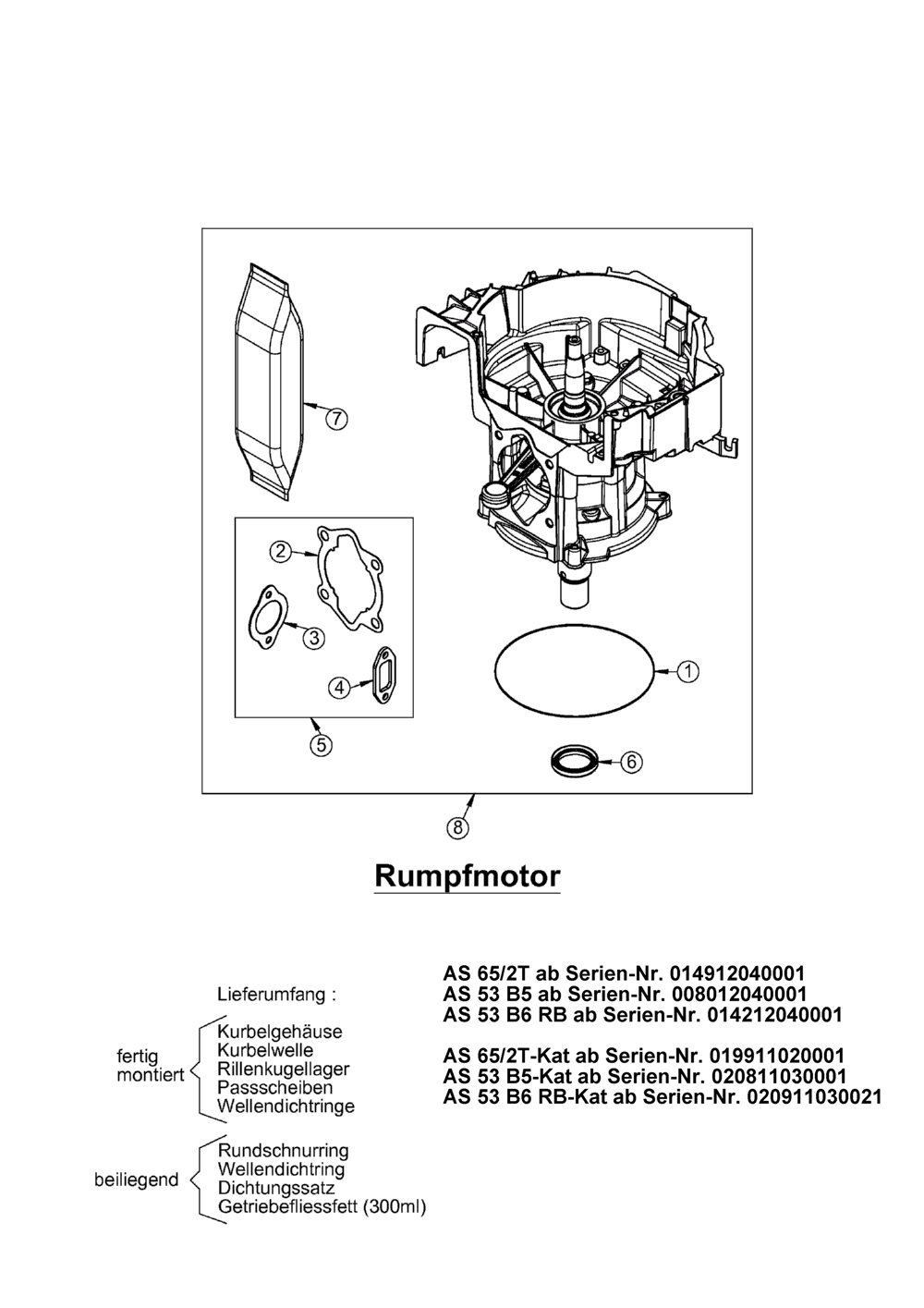 7

2

3

4

5

1

6

8

Rumpfmotor

Lieferumfang :

fertig montiert

Kurbelgehäuse
Kurbelwelle
Rillenkugellager
Passscheiben
Wellendichtringe

beiliegend

Rundschnurring
Wellendichtring
Dichtungssatz
Getriebefliessfett (300ml)

AS 65/2T ab Serien-Nr. 014912040001
AS 53 B5 ab Serien-Nr. 008012040001
AS 53 B6 RB ab Serien-Nr. 014212040001

AS 65/2T-Kat ab Serien-Nr. 019911020001
AS 53 B5-Kat ab Serien-Nr. 020811030001
AS 53 B6 RB-Kat ab Serien-Nr. 020911030021