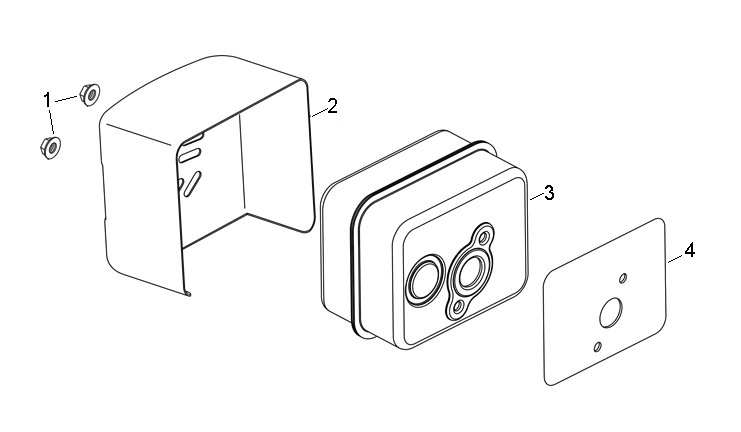 1
2
3
4