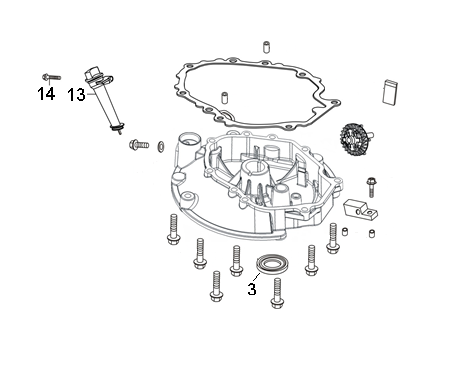 14 13

3