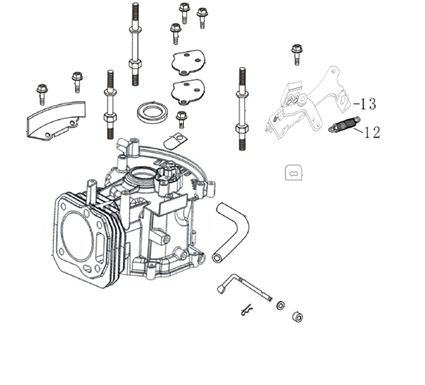 13
12