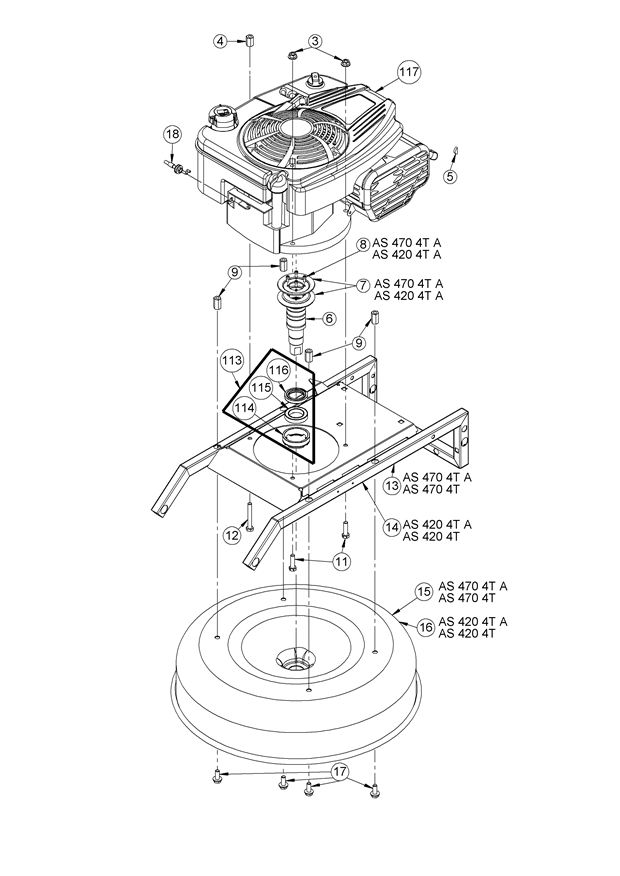 4
3
117
18
5
8 AS 470 4T A
AS 420 4T A
9
7 AS 470 4T A
AS 420 4T A
6
9
113
116
115
114
13 AS 470 4T A
AS 470 4T
14 AS 420 4T A
AS 420 4T
12
11
15 AS 470 4T A
AS 470 4T
16 AS 420 4T A
AS 420 4T
17