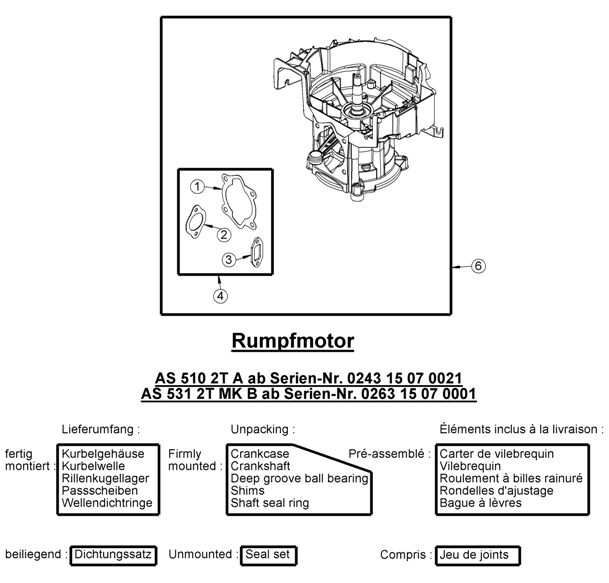 1
2
3
4
6

Rumpfmotor

AS 510 2T A ab Serien-Nr. 0243 15 07 0021
AS 531 2T MK B ab Serien-Nr. 0263 15 07 0001

Lieferumfang :

fertig montiert : Kurbelgehäuse
Kurbelwelle
Rillenkugellager
Passscheiben
Wellendichtringe

beiliegend : Dichtungssatz

Unpacking :

Firmly mounted : Crankcase
Crankshaft
Deep groove ball bearing
Shims
Shaft seal ring

Unmounted : Seal set

Éléments inclus à la livraison :

Pré-assemblé : Carter de vilebrequin
Vilebrequin
Roulement à billes rainuré
Rondelles d'ajustage
Bague à lèvres

Compris : Jeu de joints