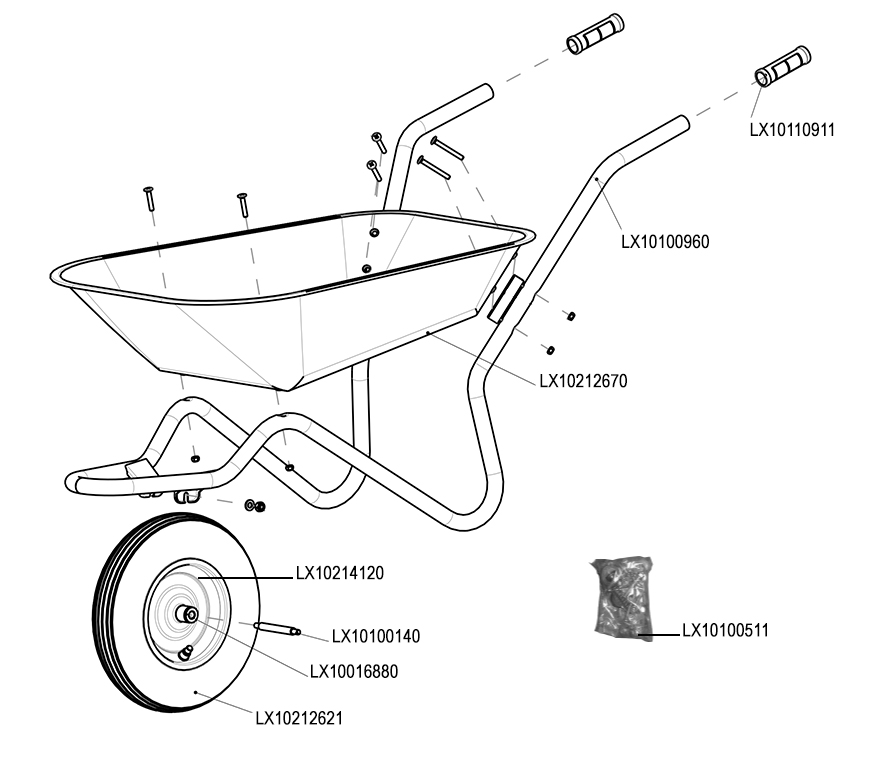 LX10110911

LX10100960

LX10212670

LX10214120

LX10100140

LX10016880

LX10212621

LX10100511