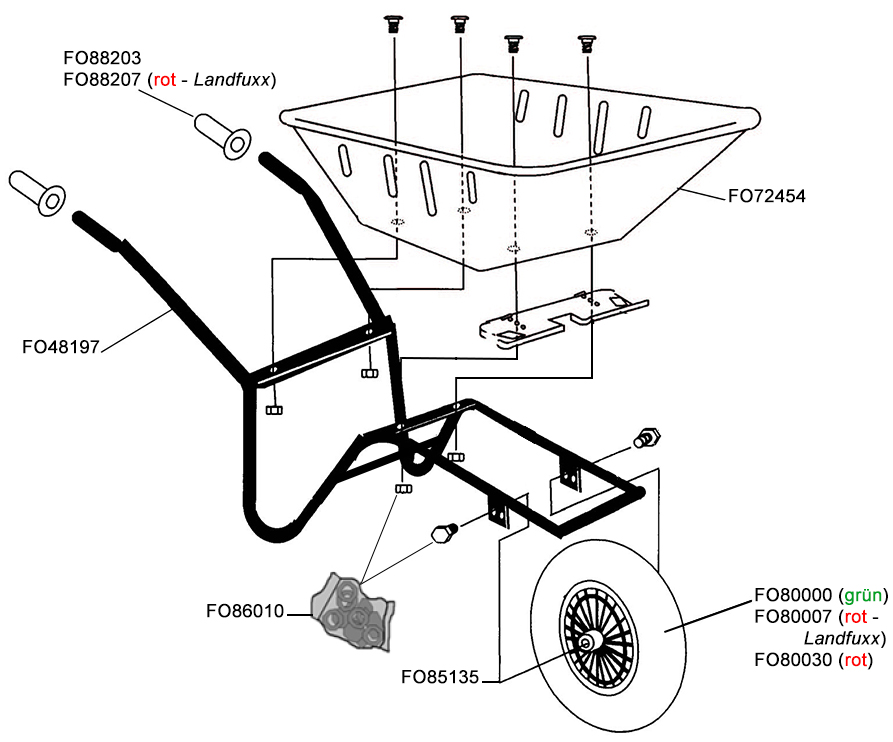 FO88203
FO88207 (rot - Landfuxx)

FO72454

FO48197

FO86010

FO85135

FO80000 (grün)
FO80007 (rot - Landfuxx)
FO80030 (rot)