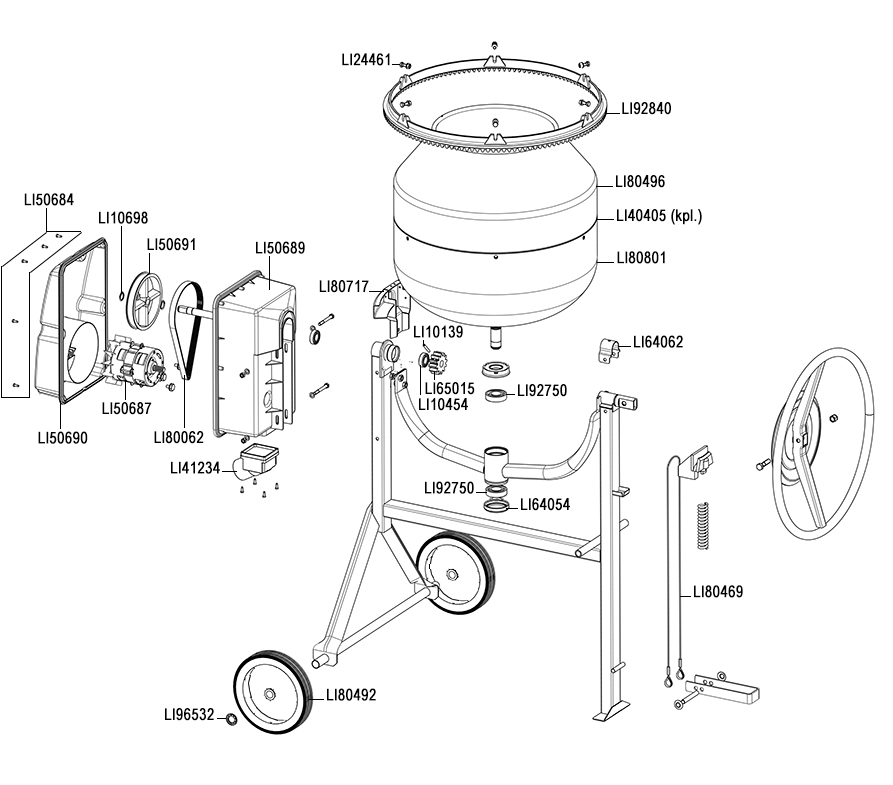 LI24461
LI92840
LI80496
LI40405 (kpl.)
LI80801
LI50684
LI10698
LI50691
LI50689
LI80717
LI10139
LI64062
LI65015
LI10454
LI92750
LI50687
LI50690
LI80062
LI41234
LI92750
LI64054
LI80469
LI80492
LI96532