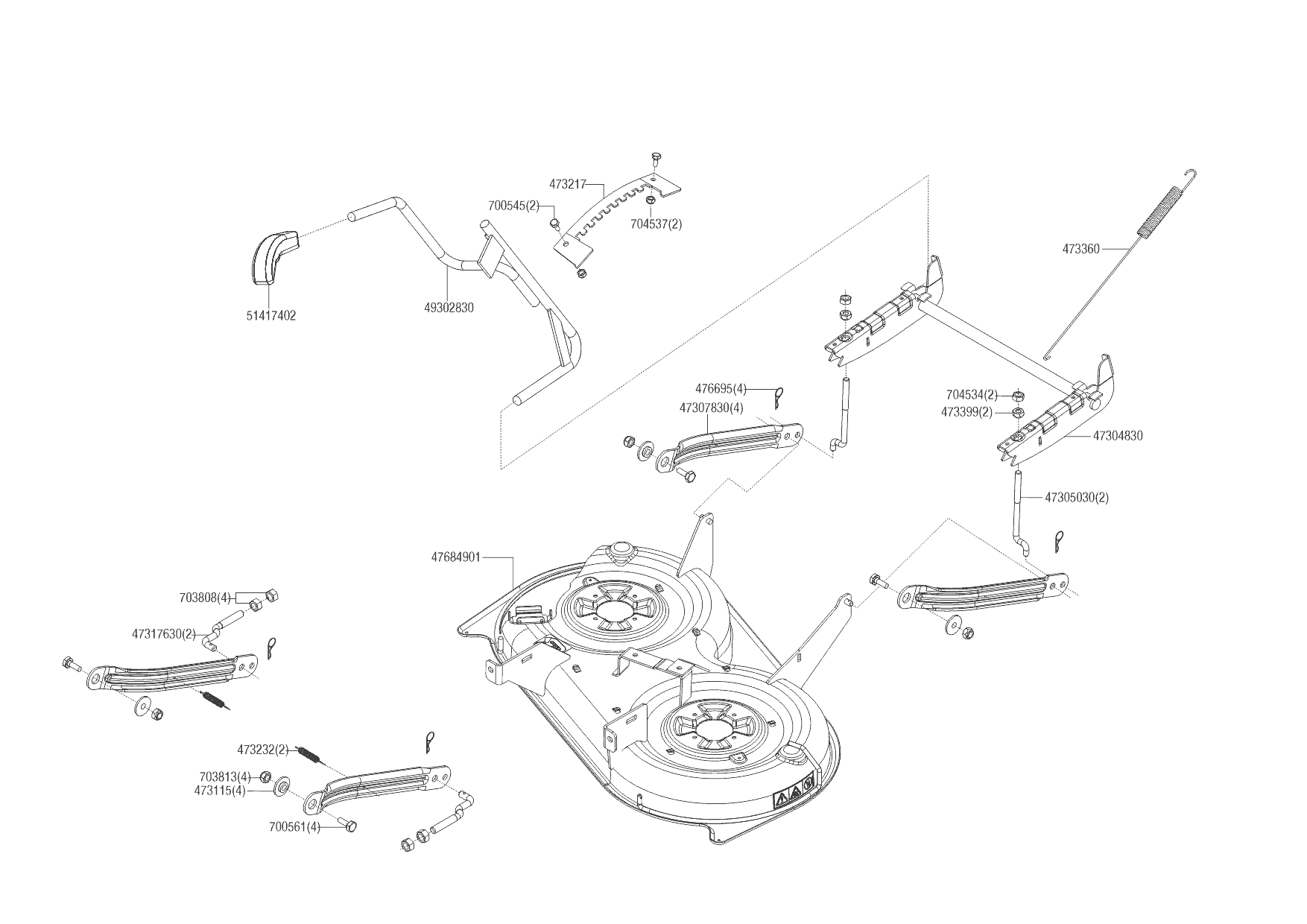 473217
700545(2)
704537(2)
473360
51417402
49302830
476695(4)
47307830(4)
704534(2)
473399(2)
47304830
47305030(2)
47684901
703808(4)
47317630(2)
473232(2)
703813(4)
473115(4)
700561(4)