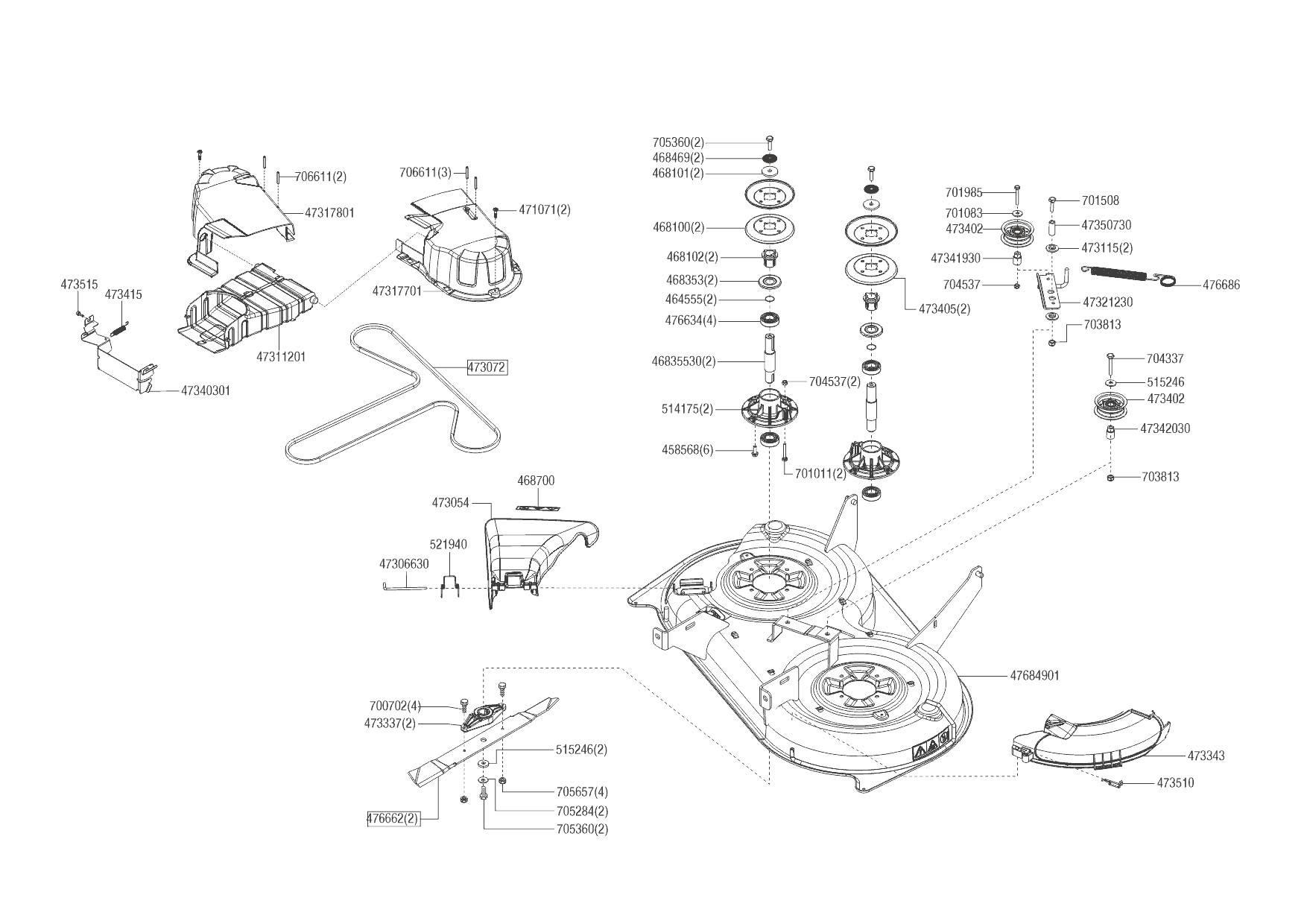 706611(2)
47317801
706611(3)
471071(2)
47317701
473515
473415
47311201
47340301
473072
705360(2)
468469(2)
468101(2)
468100(2)
468102(2)
468353(2)
464555(2)
476634(4)
46835530(2)
704537(2)
514175(2)
458568(6)
701011(2)
473405(2)
701985
701083
473402
47341930
704537
701508
47350730
473115(2)
476686
47321230
703813
704337
515246
473402
47342030
703813
468700
473054
521940
47306630
47684901
700702(4)
473337(2)
515246(2)
705657(4)
705284(2)
705360(2)
476662(2)
473343
473510