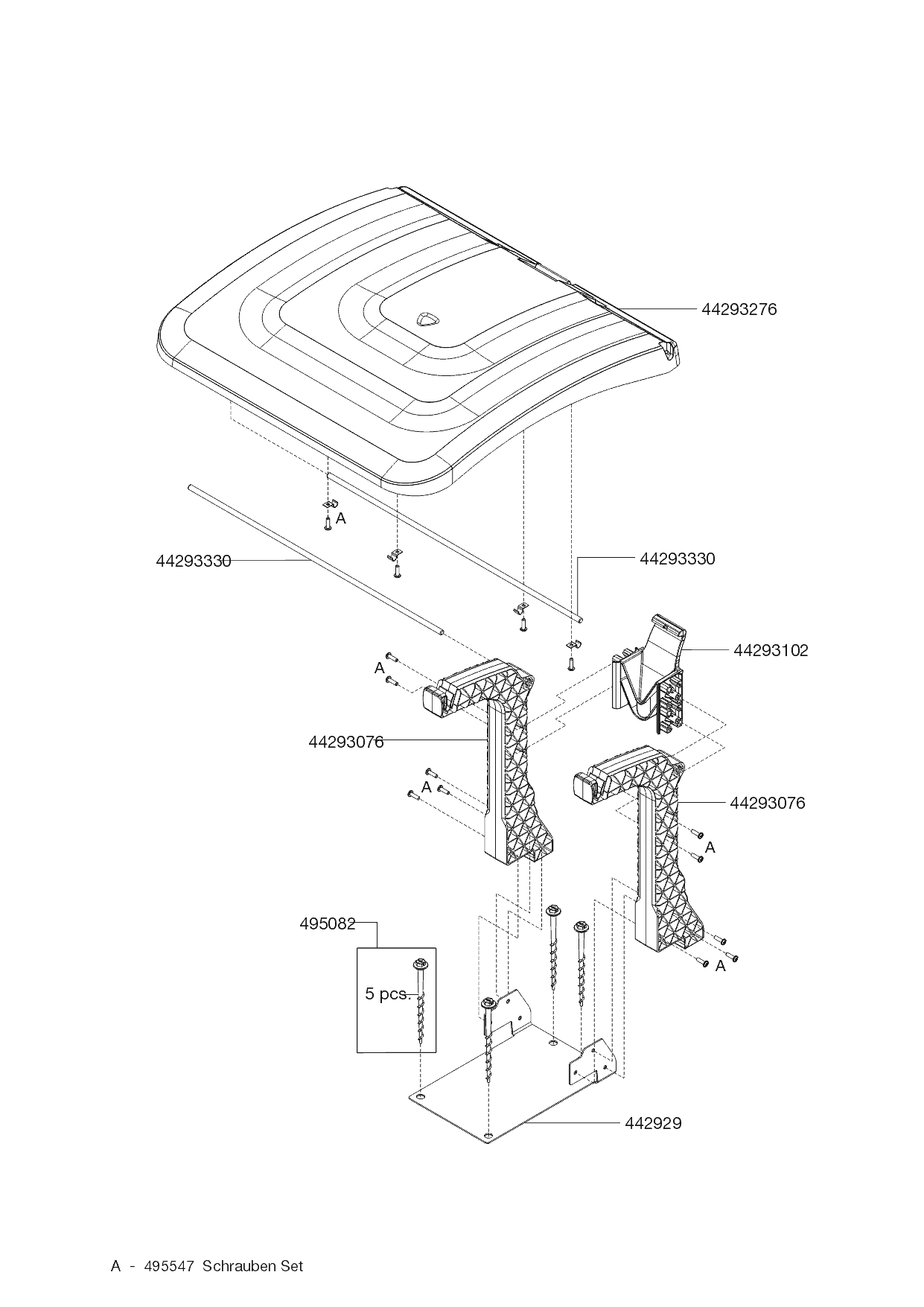 44293276

A

44293330

44293330

44293102

A

44293076

A

44293076

A

495082

5 pcs.

A

442929

A - 495547 Schrauben Set