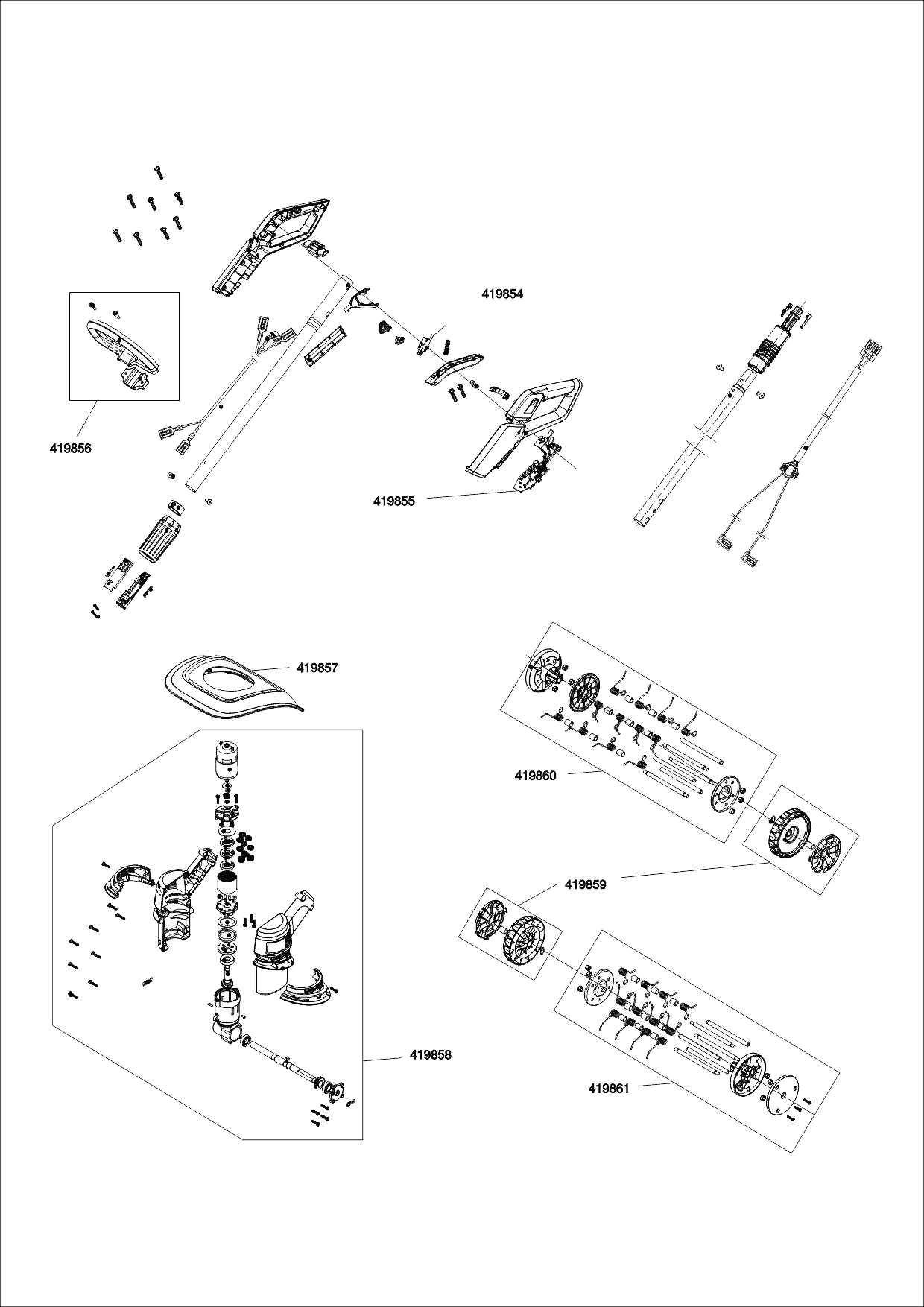 419854

419856

419855

419857

419860

419859

419858

419861