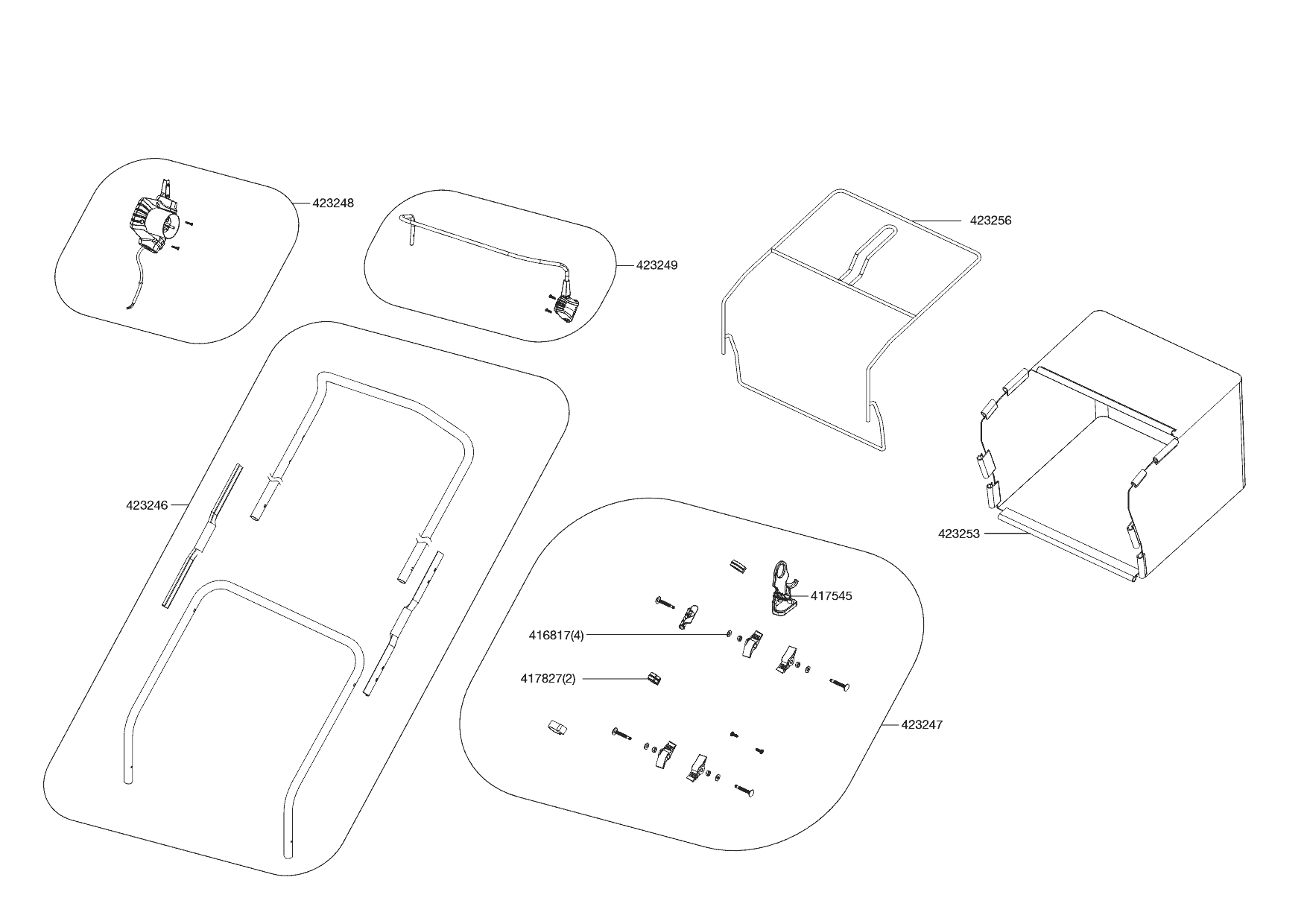 423248

423249

423256

423246

423253

417545

416817(4)

417827(2)

423247