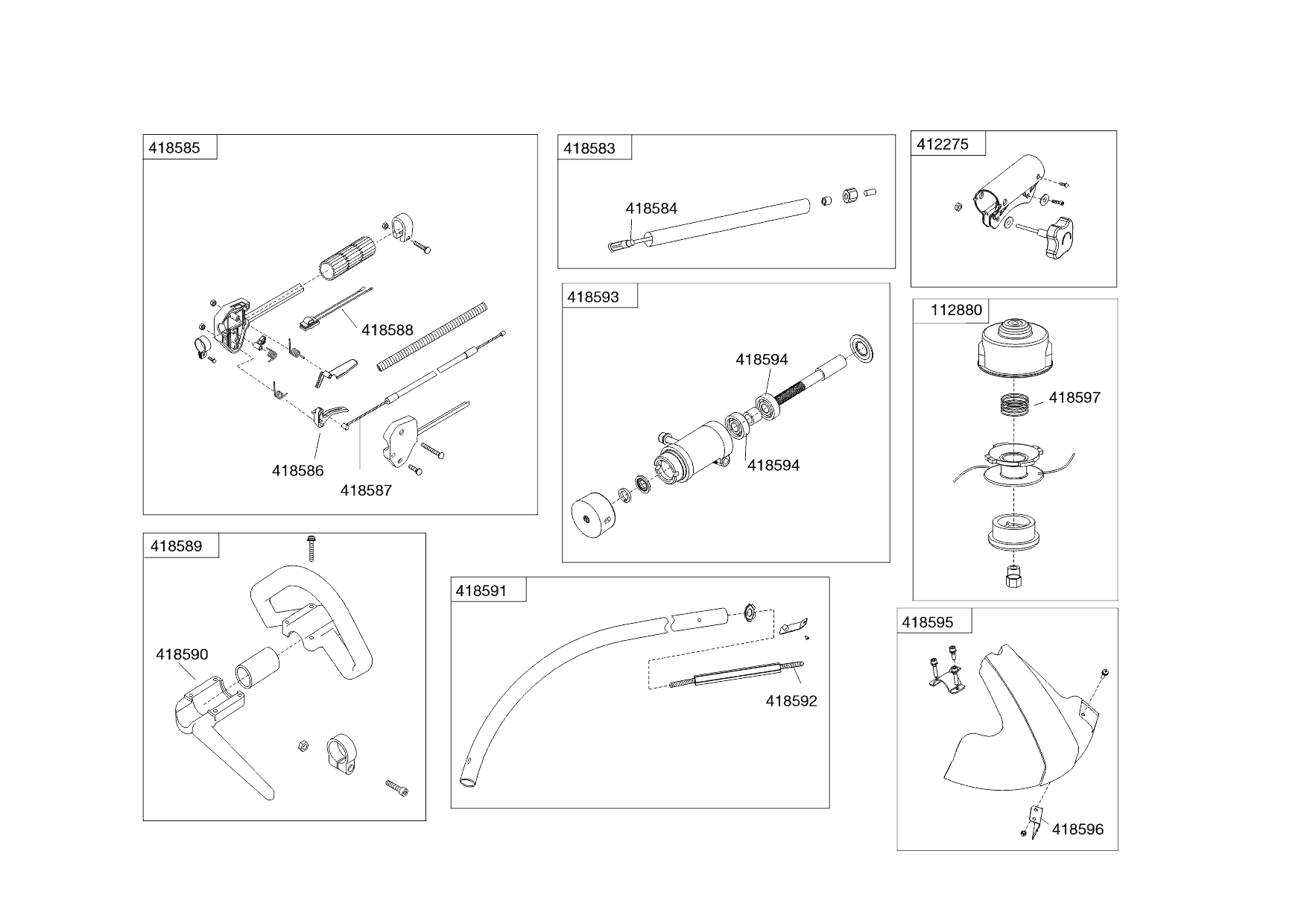 418585

418588

418586

418587

418583

418584

412275

418593

418594

418594

112880

418597

418589

418590

418591

418592

418595

418596