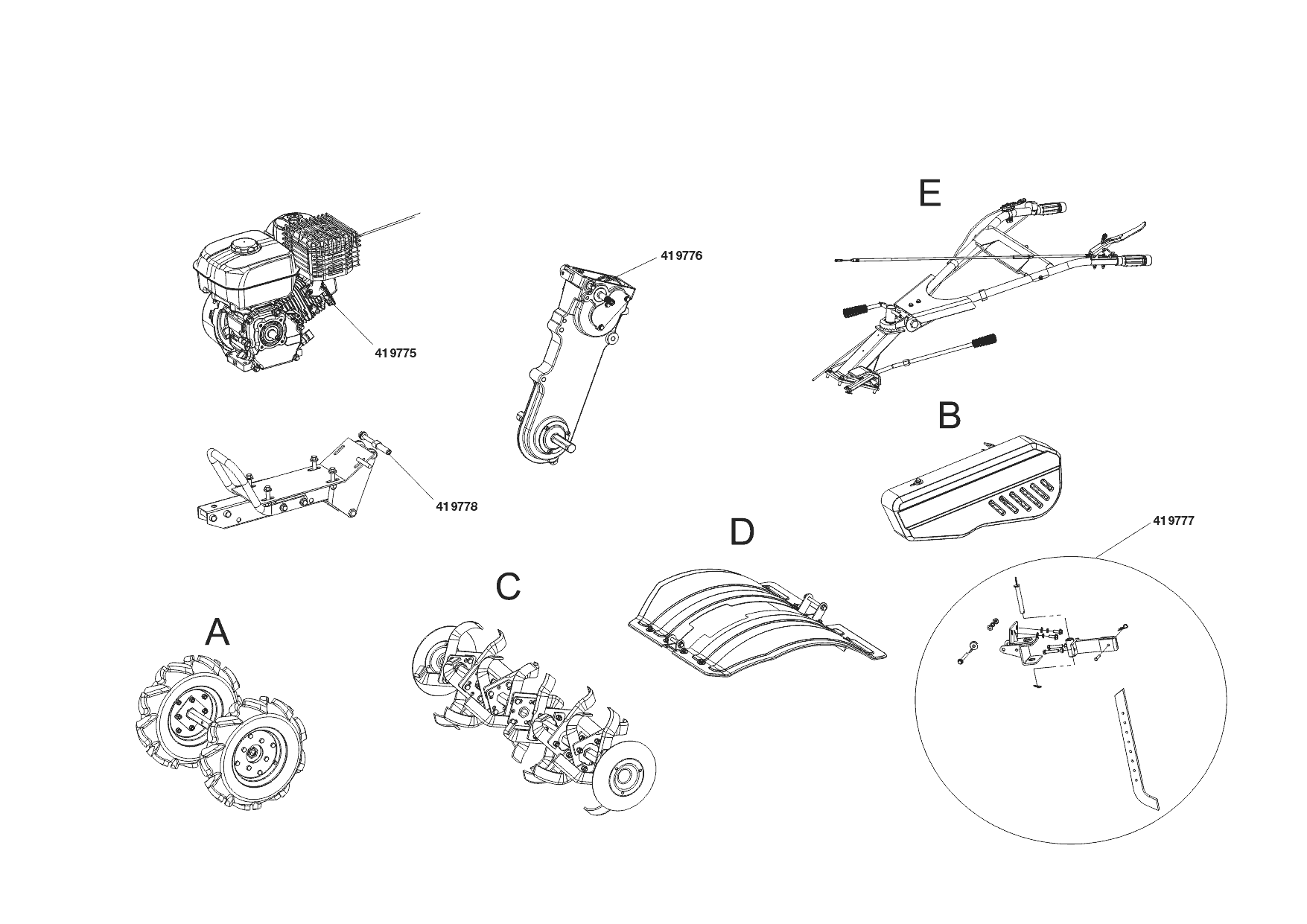 E

419776

419775

B

419778

419777

D

C

A