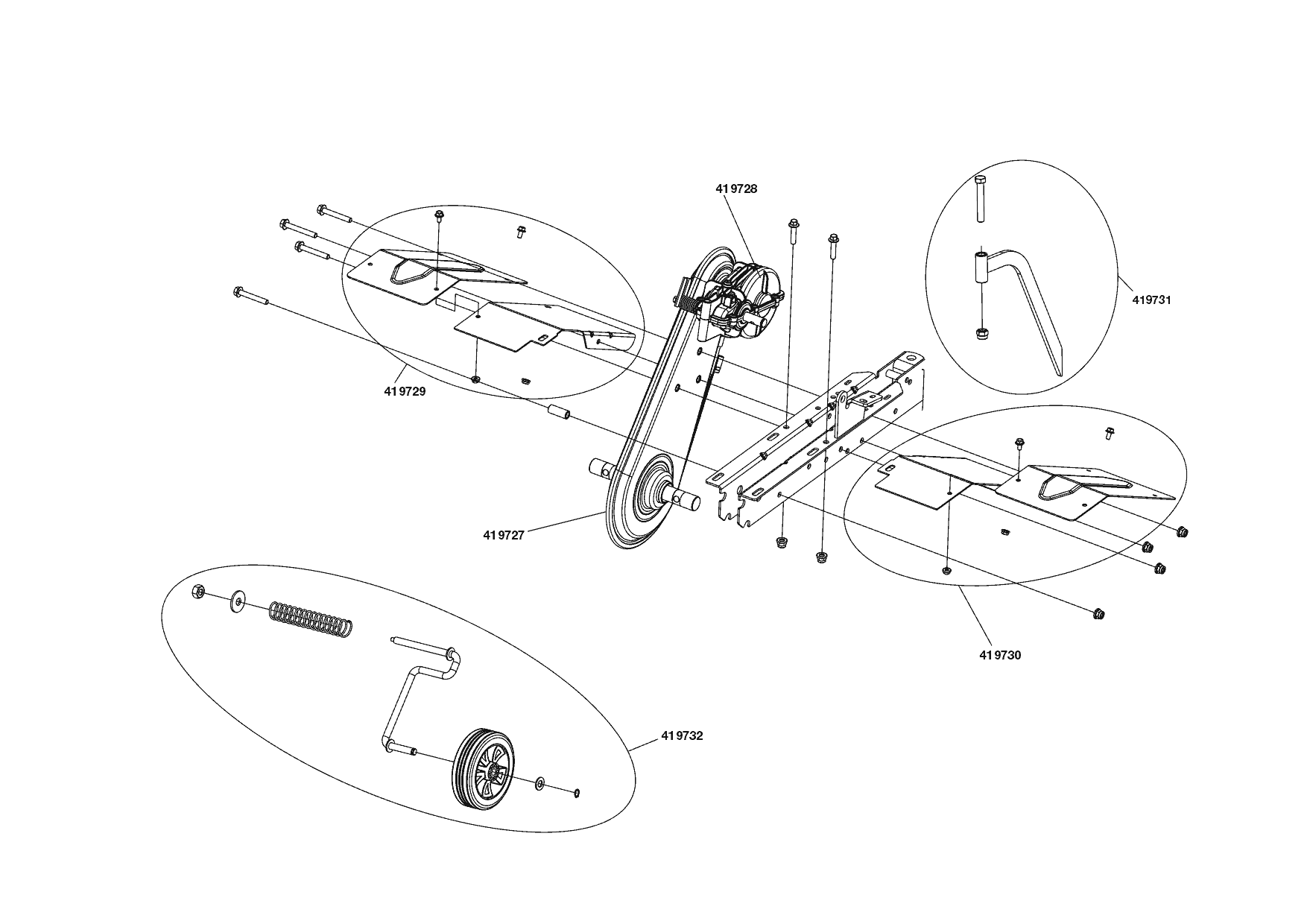 419728

419731

419729

419727

419730

419732