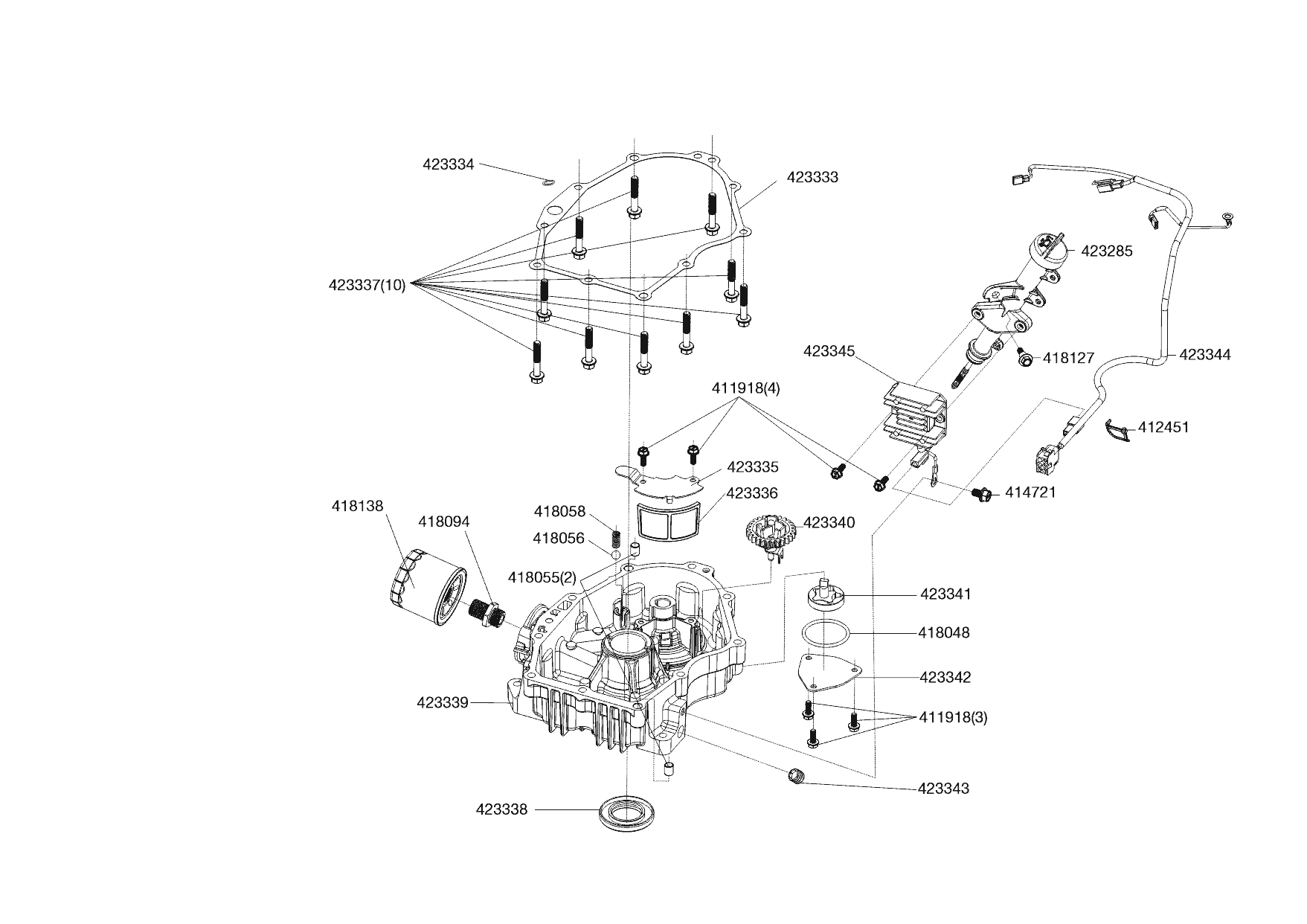 423334
423333
423337(10)
423285
423345
418127
423344
411918(4)
412451
423335
423336
414721
418138
418094
418058
418056
423340
418055(2)
423341
418048
423342
423339
411918(3)
423343
423338