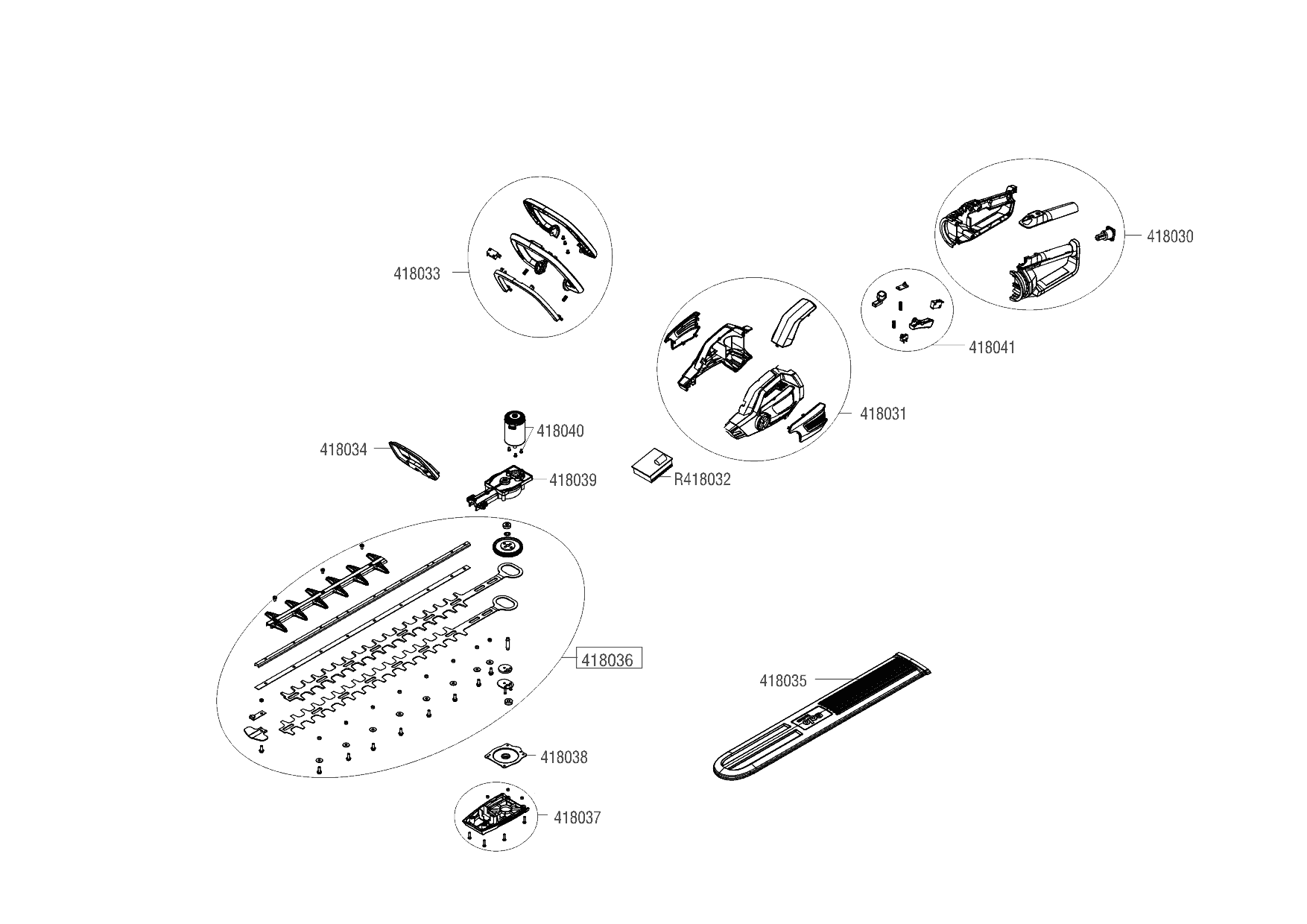 418033

418030

418041

418031

418040

418034

418039

R418032

418036

418035

418038

418037