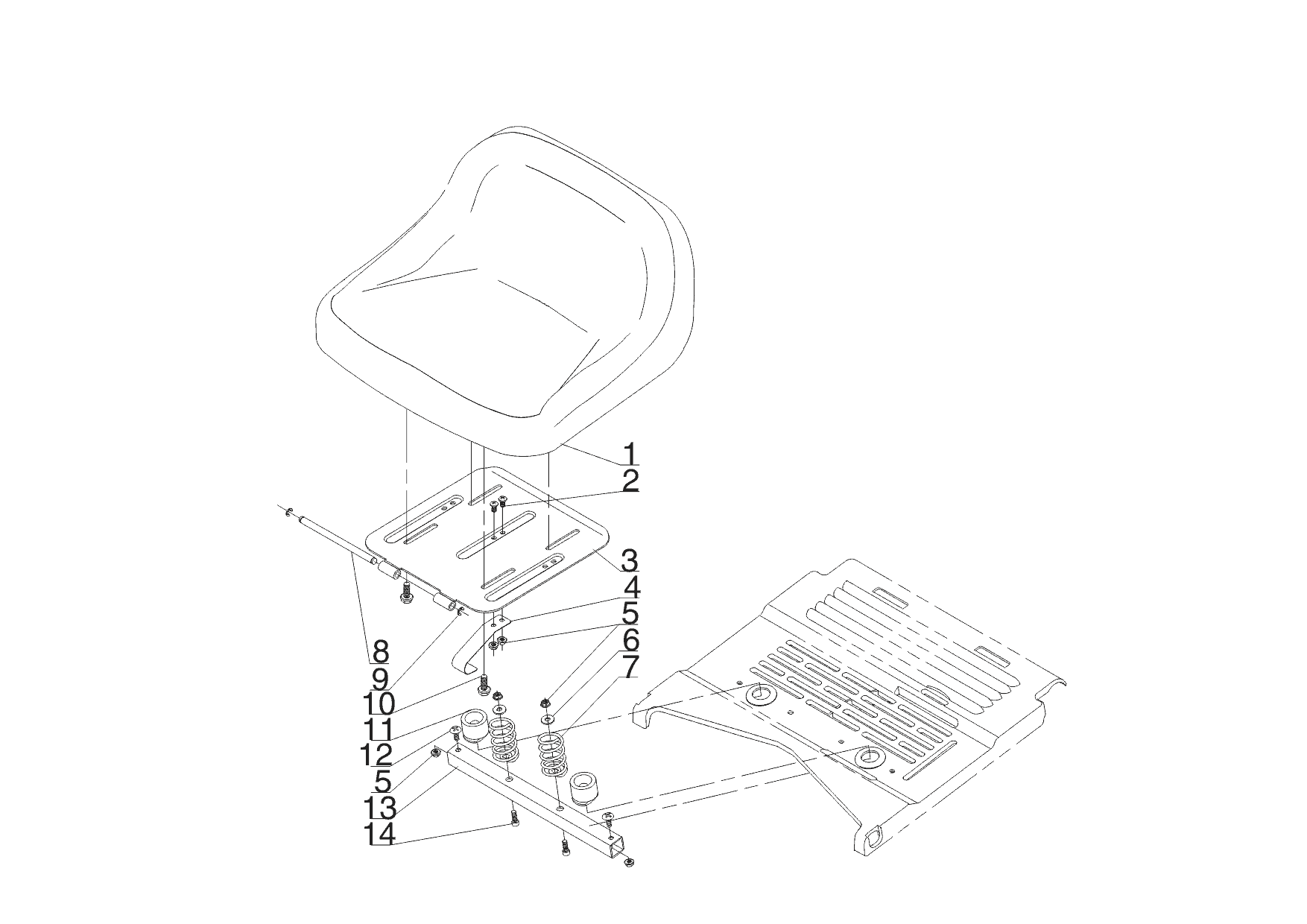 1
2
3
4
5
6
7
8
9
10
11
12
5
13
14