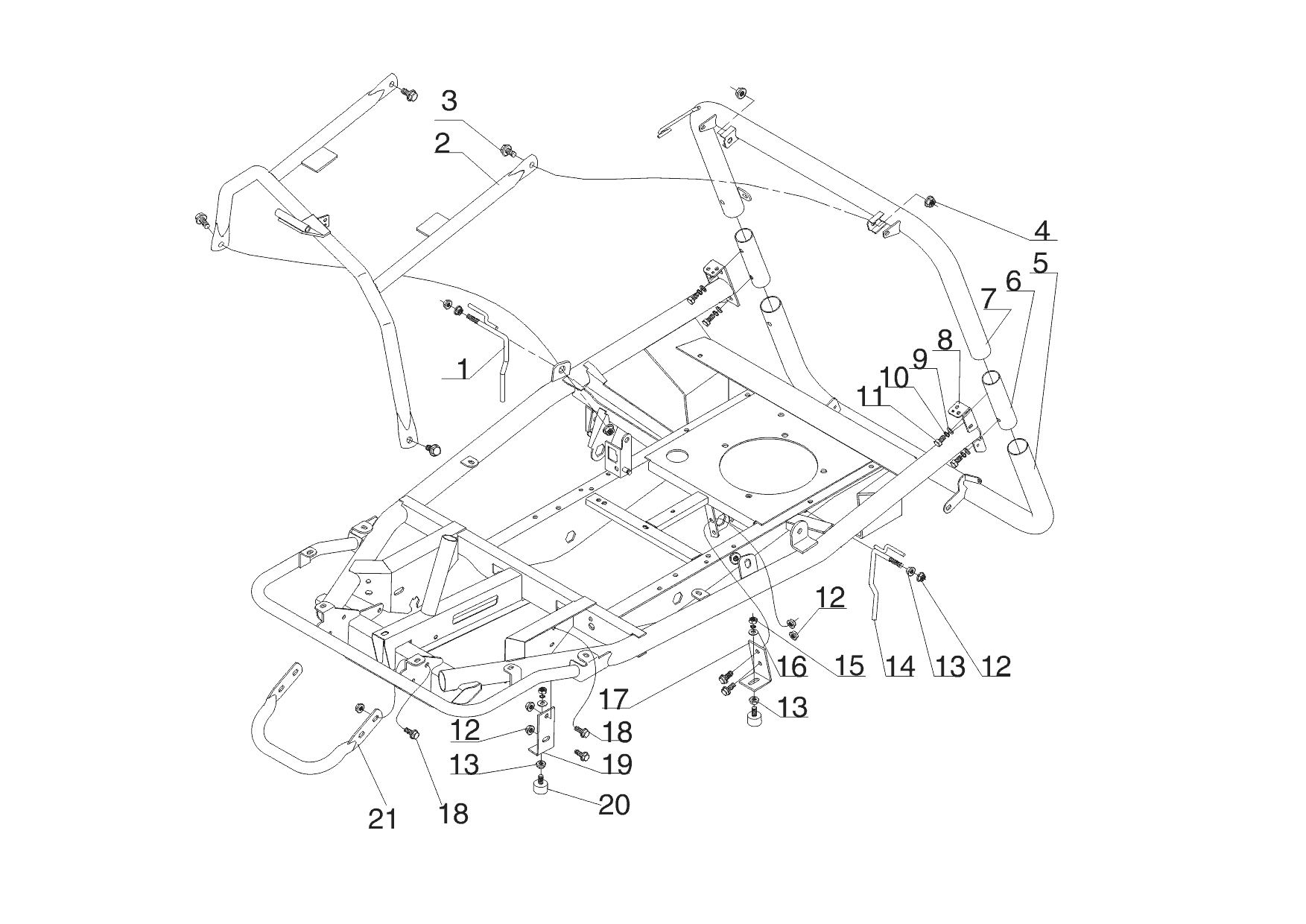 3
2
4
5
6
7
8
9
10
11
1
12
16
15
14
13
12
17
13
12
18
13
19
20
21
18