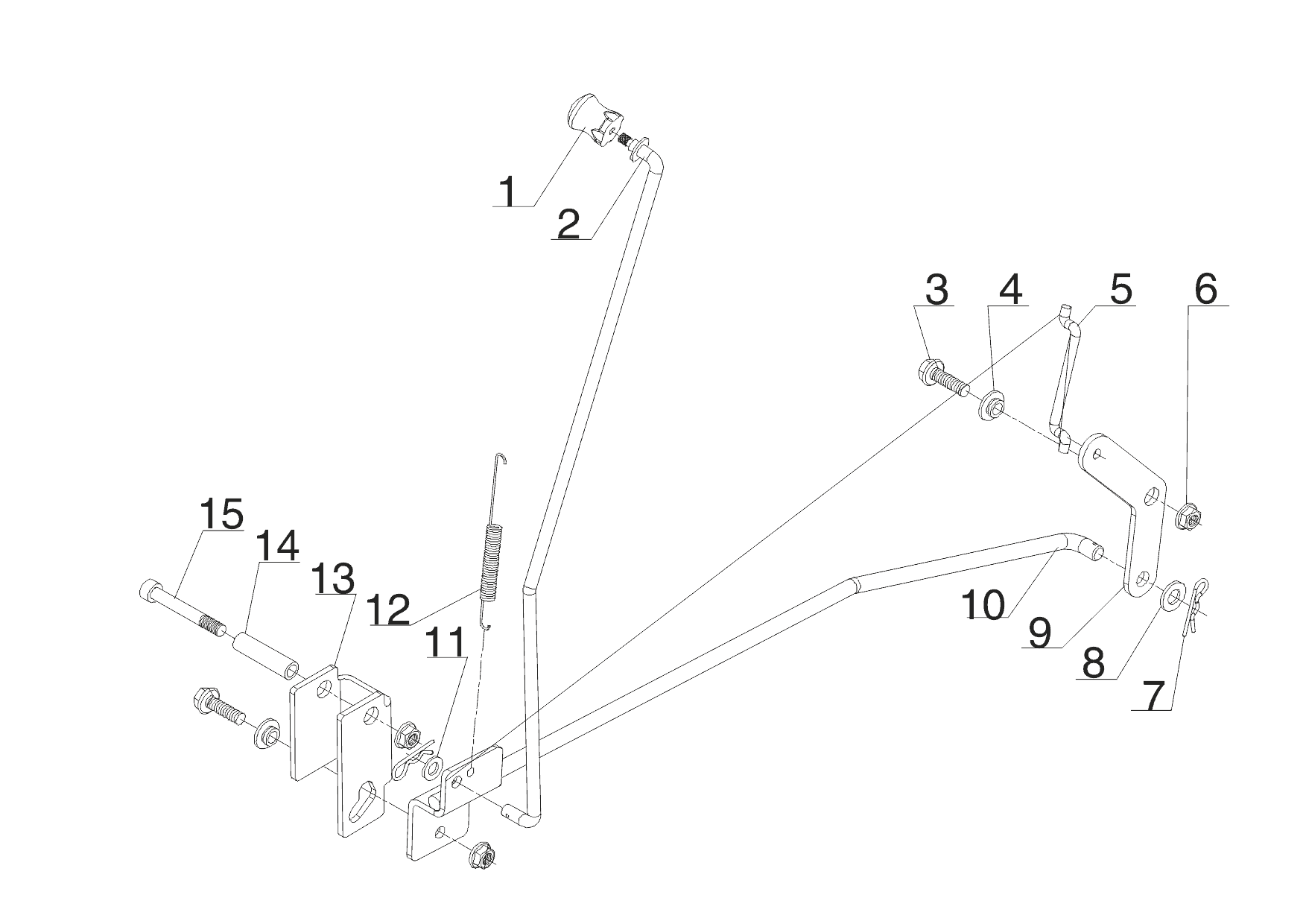 1
2
3
4
5
6
15
14
13
12
11
10
9
8
7