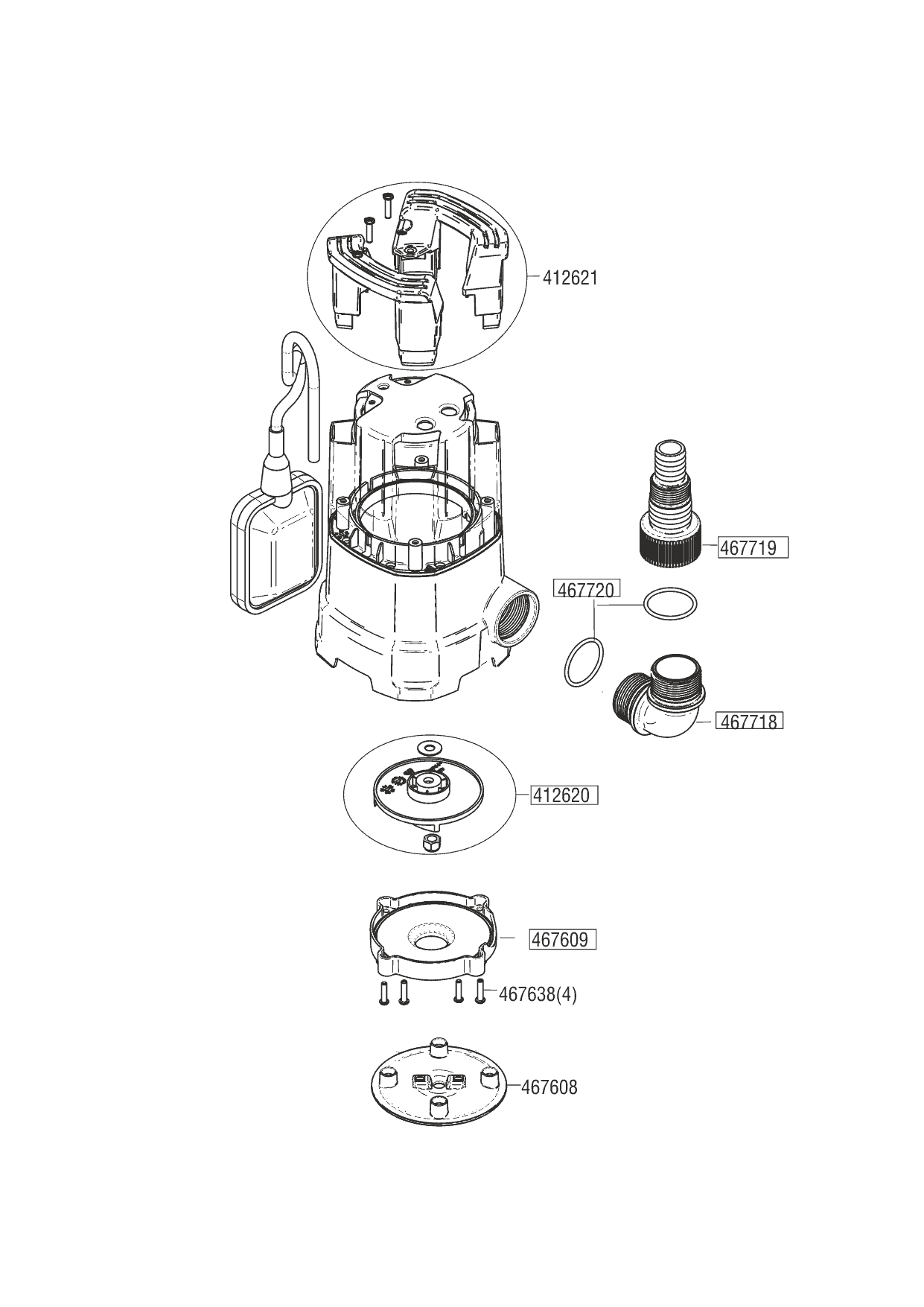 412621

467719

467720

467718

412620

467609

467638(4)

467608