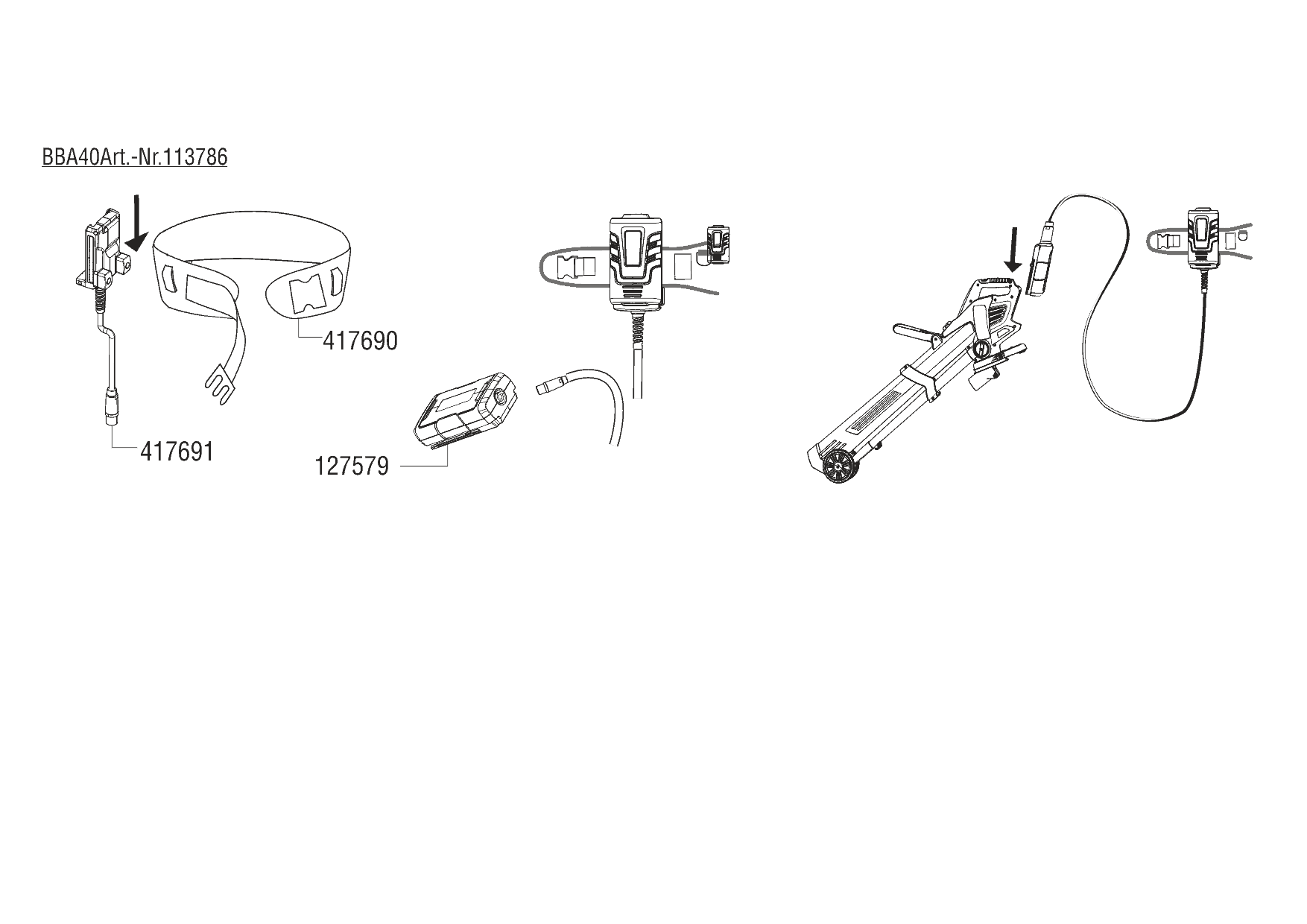 BBA40Art.-Nr.113786

417690

417691

127579