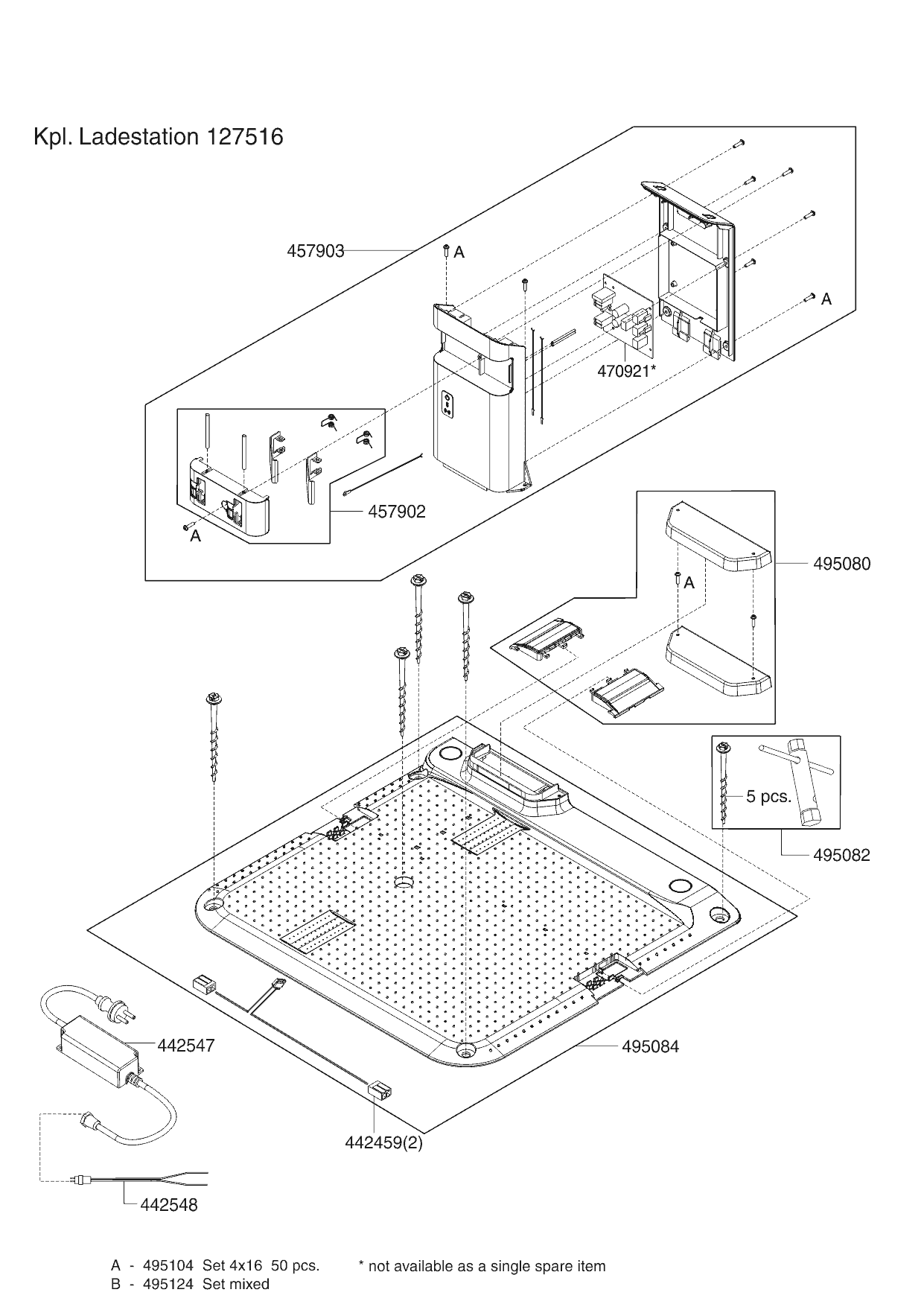 Kpl. Ladestation 127516

457903

A

A

470921*

457902

A

495080

A

5 pcs.

495082

442547

495084

442459(2)

442548

A - 495104 Set 4x16 50 pcs.
B - 495124 Set mixed

* not available as a single spare item