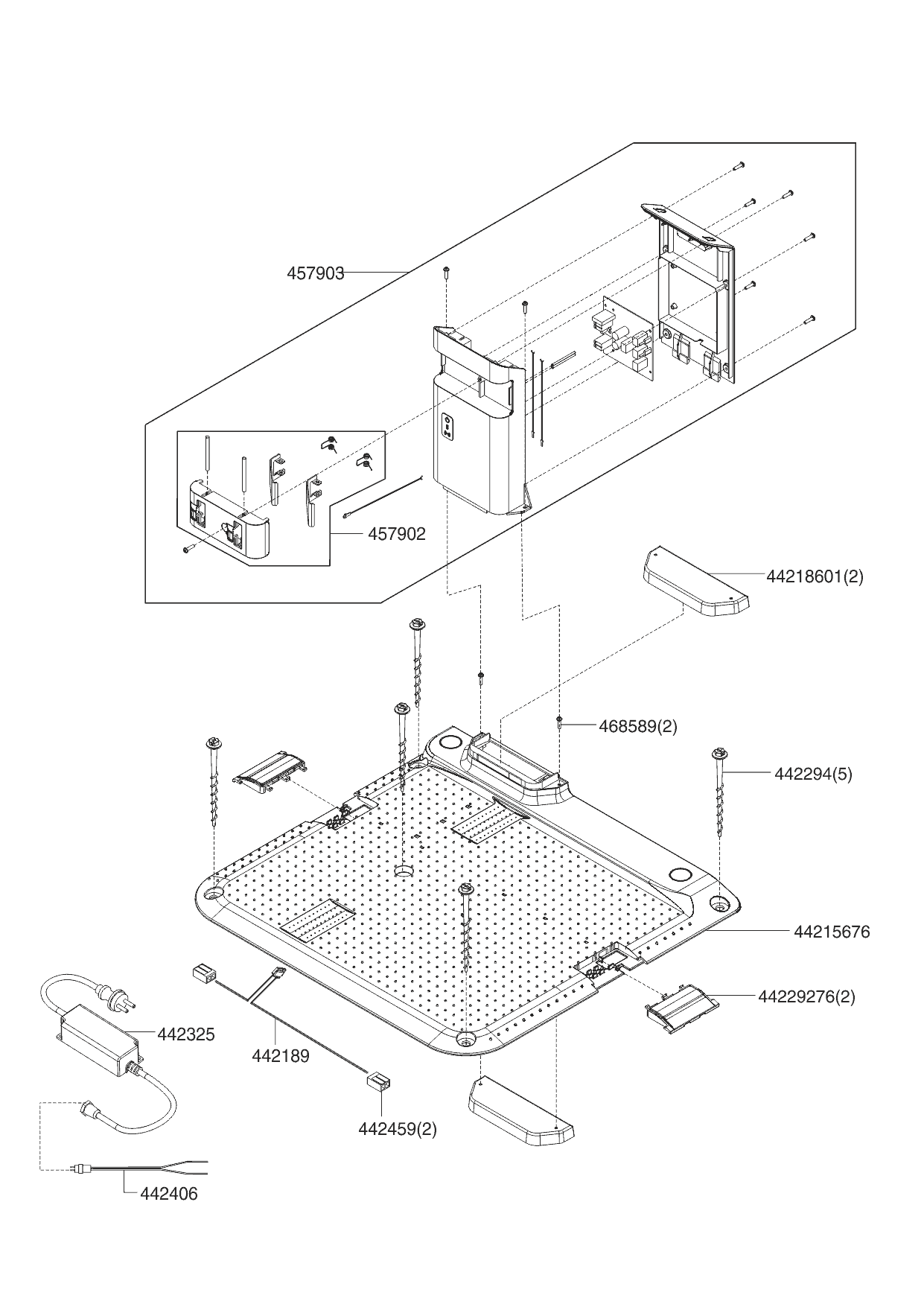 457903

457902

44218601(2)

468589(2)

442294(5)

44215676

44229276(2)

442325

442189

442459(2)

442406