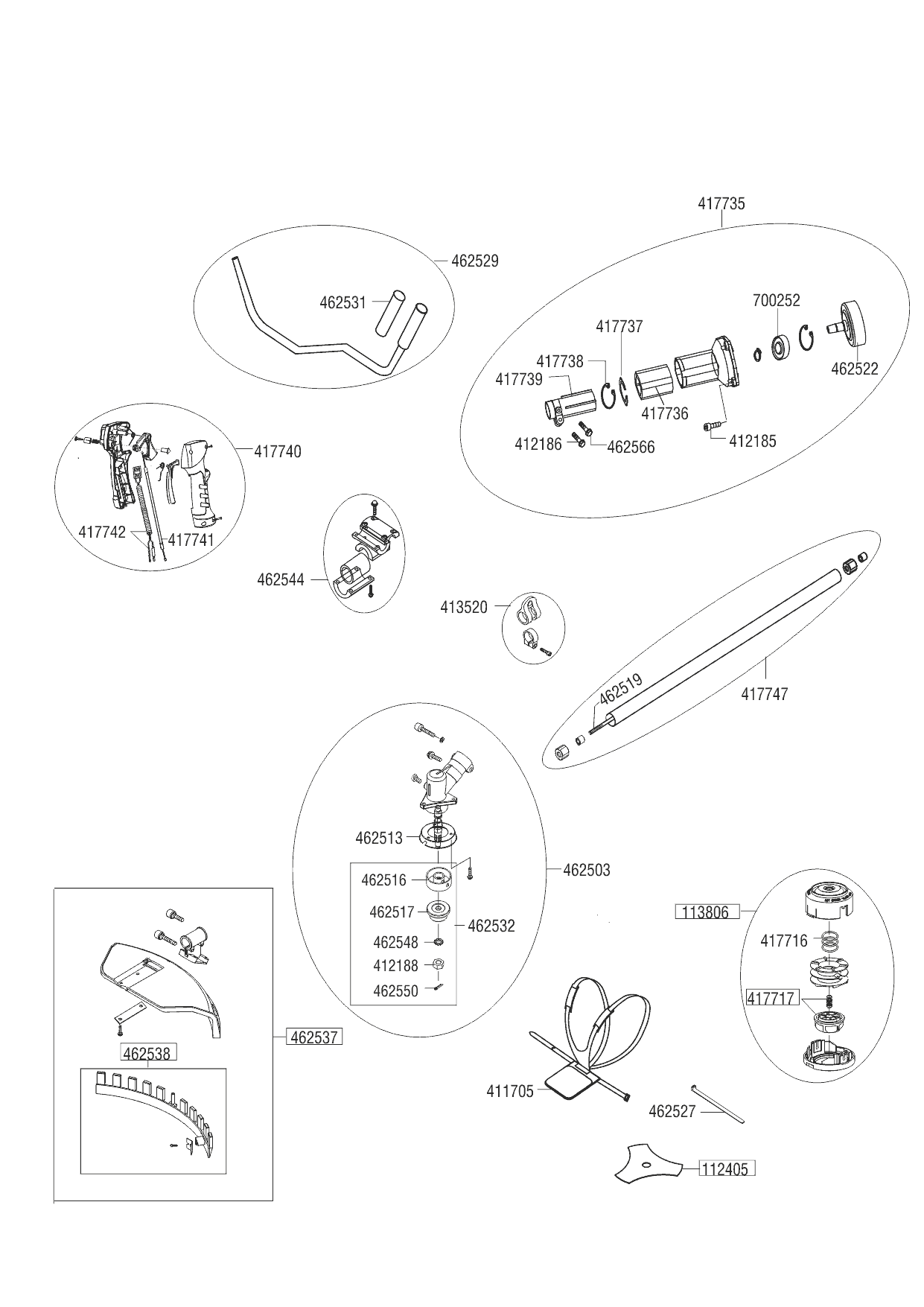 417735

462529

462531

700252

417737

417738

417739

462522

417736

412186

462566

412185

417740

417742

417741

462544

413520

462519

417747

462513

462516

462503

462517

462532

462548

412188

462550

113806

417716

417717

462537

462538

411705

462527

112405