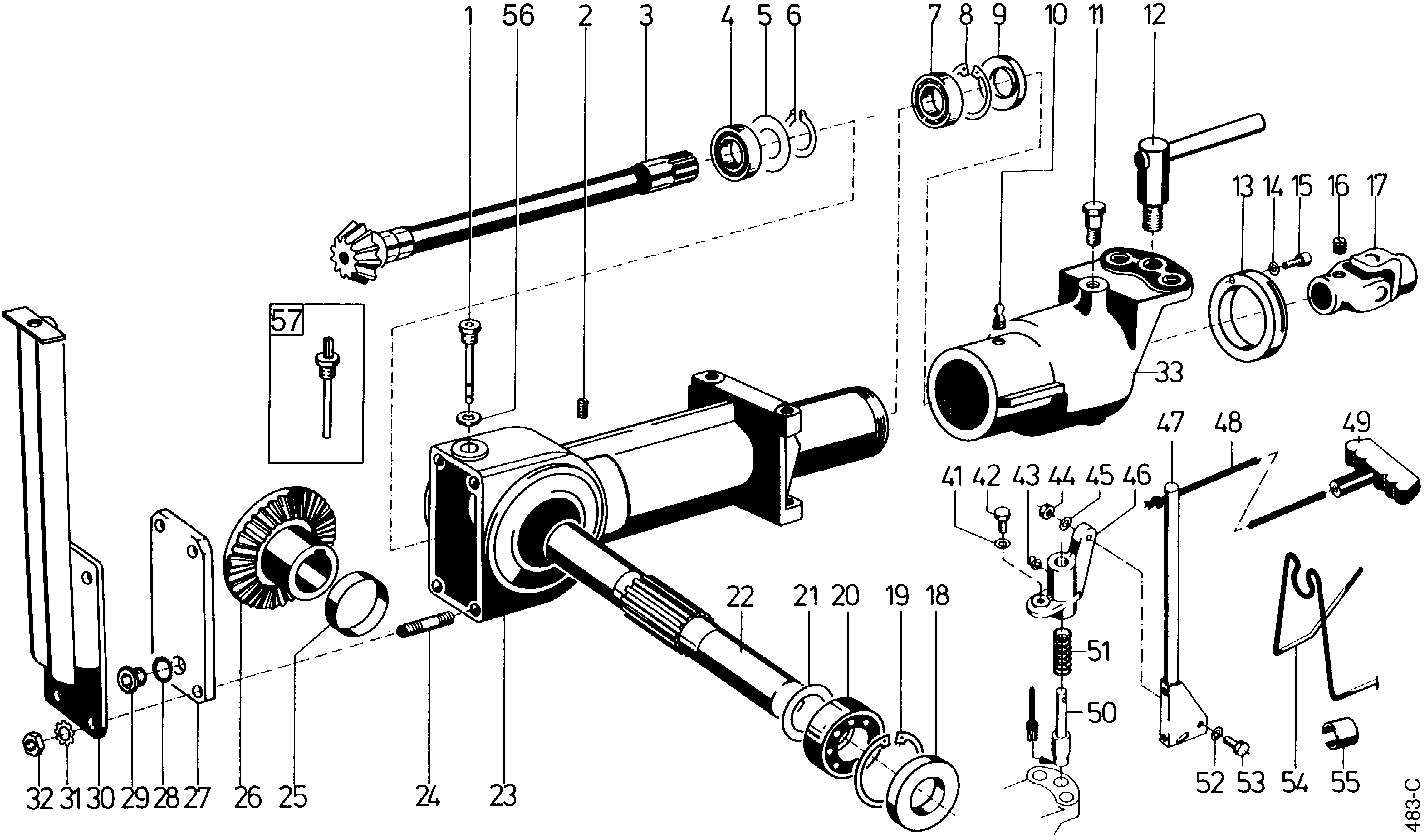 1 56 2 3 4 5 6 7 8 9 10 11 12

13 14 15 16 17

57

33

47 48 49

41 42 43 44 45 46

22 21 20 19 18

51

50

32 31 30 29 28 27 26 25 24 23

52 53 54 55

483-C