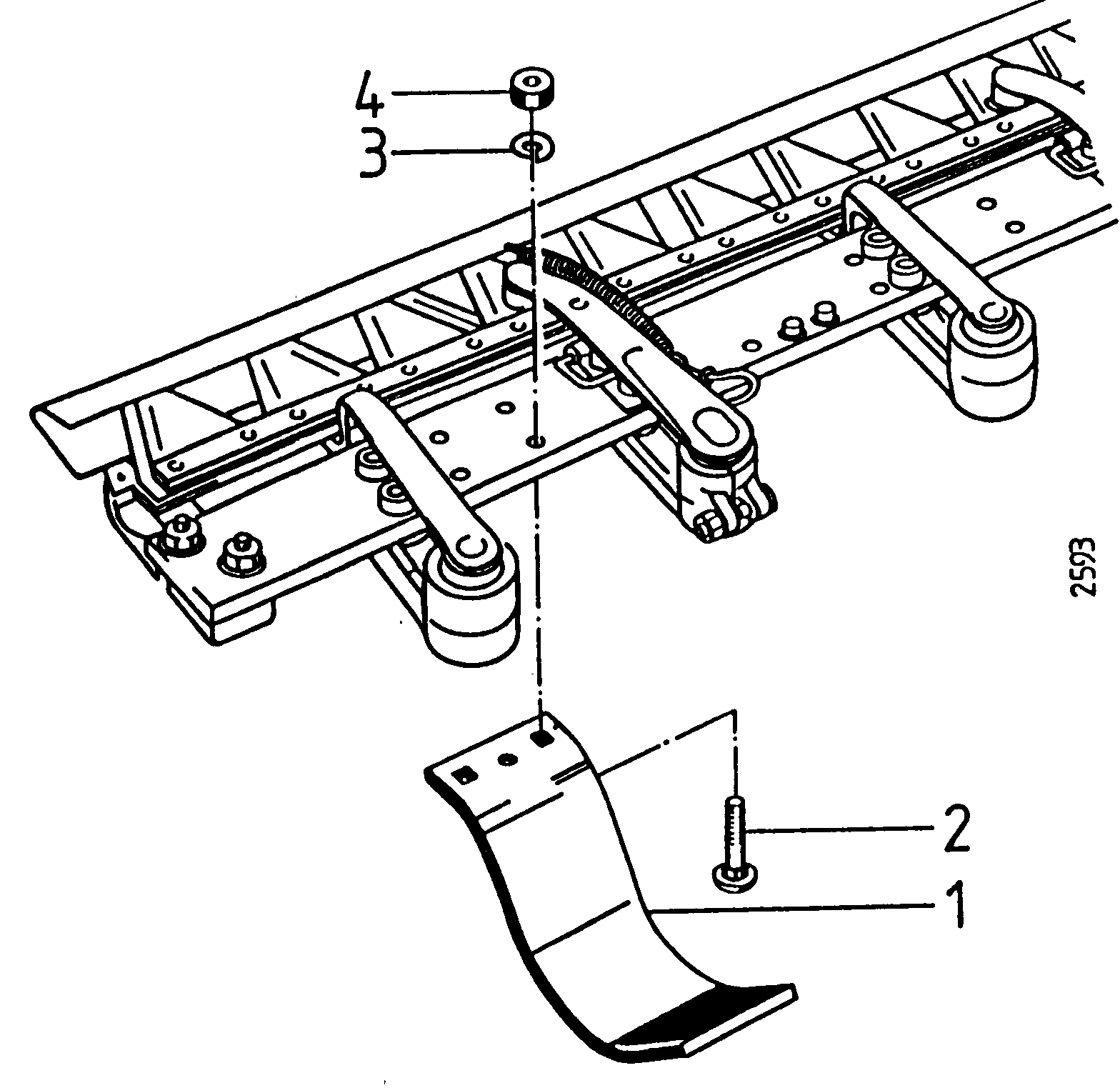 4
3
2593
2
1